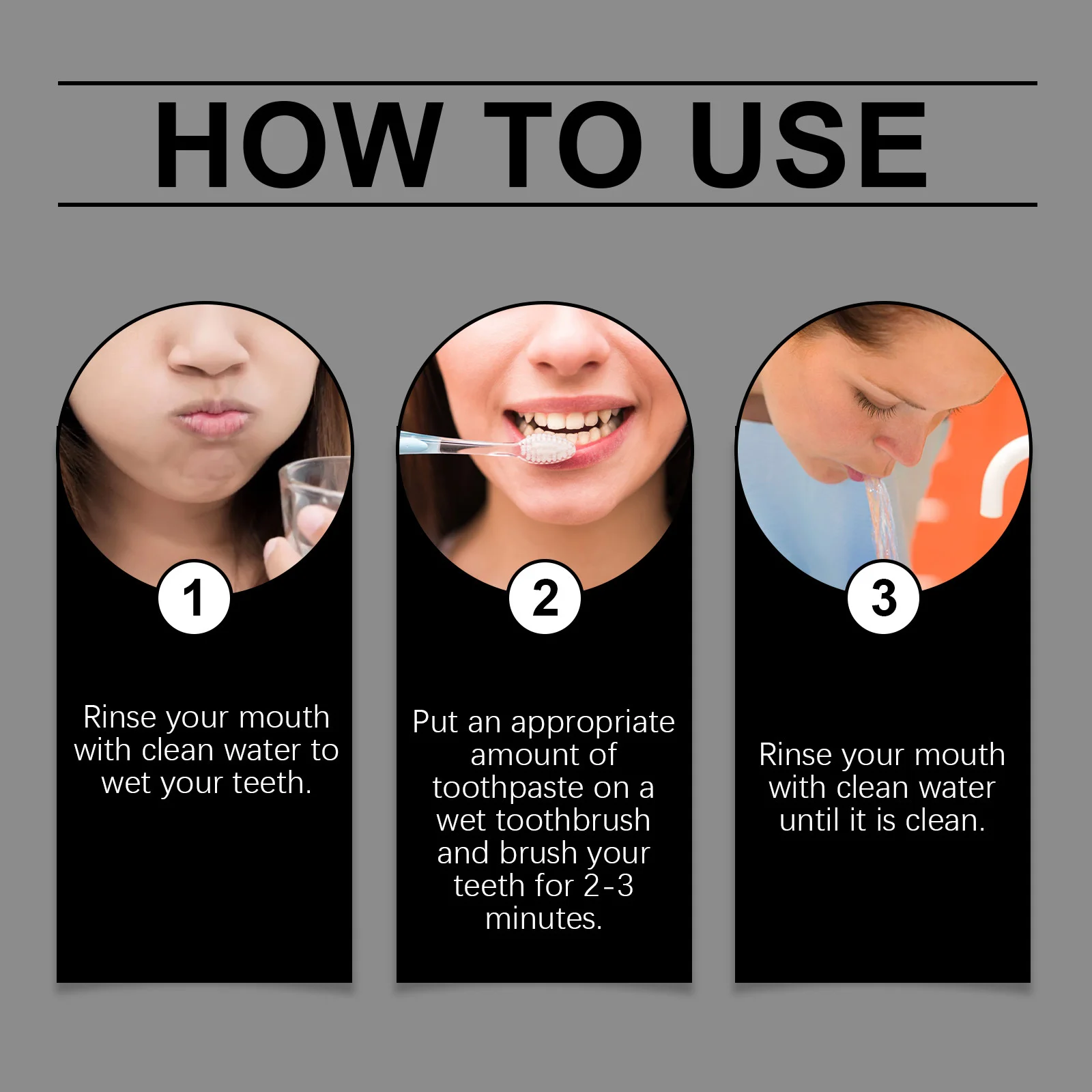 HOW TO USE

1

Rinse your mouth with clean water to wet your teeth.

2

Put an appropriate amount of toothpaste on a wet toothbrush and brush your teeth for 2-3 minutes.

3

Rinse your mouth with clean water until it is clean.