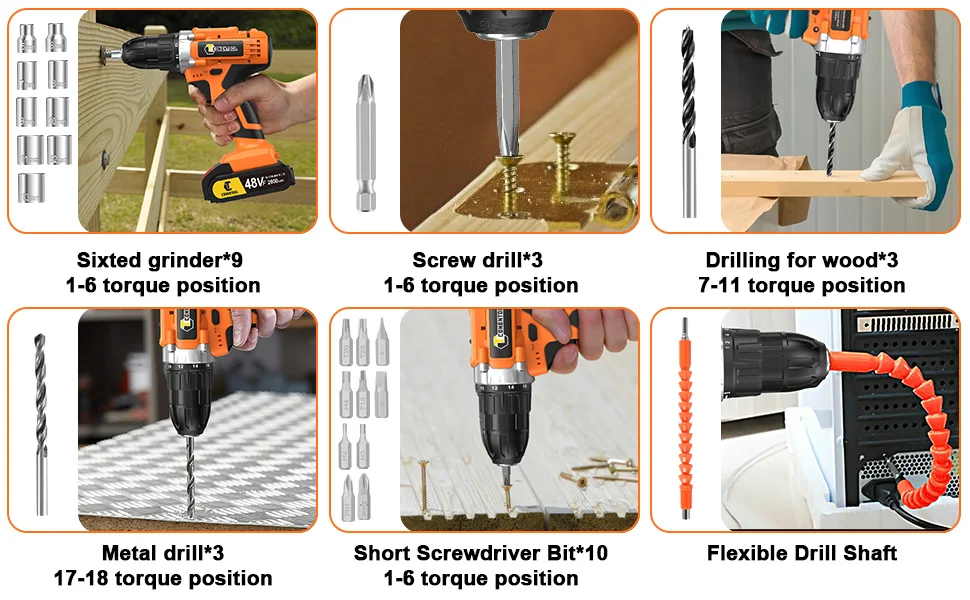 48V

Sixted grinder*9
1-6 torque position

Screw drill*3
1-6 torque position

Drilling for wood*3
7-11 torque position

Metal drill*3
17-18 torque position

Short Screwdriver Bit*10
1-6 torque position

Flexible Drill Shaft