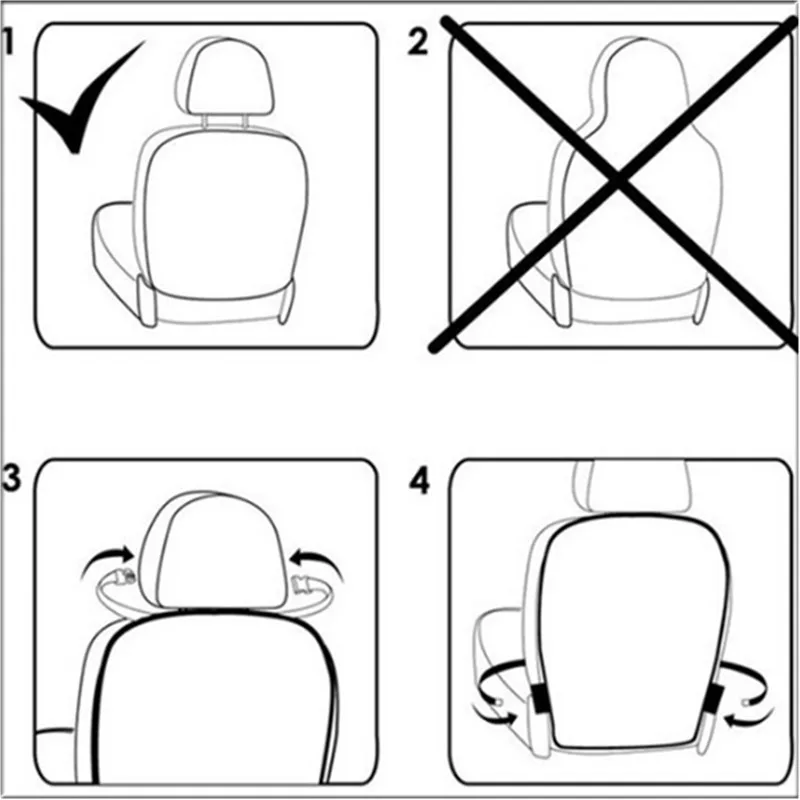 1

2

3

4