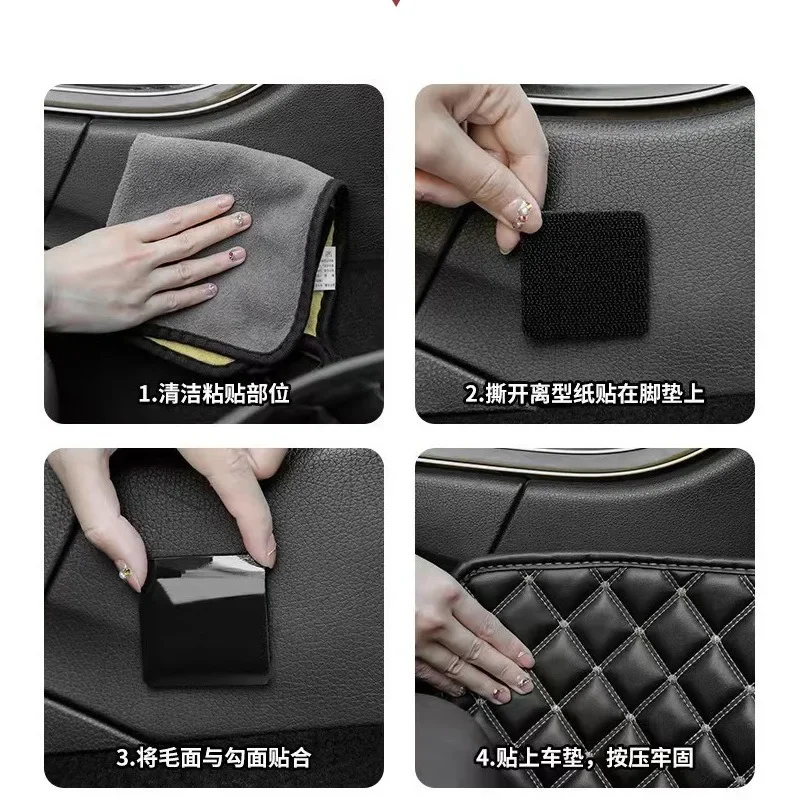 1.清洁粘贴部位

2.撕开离型纸贴在脚垫上

3.将毛面与勾面贴合

4.贴上车垫，按压牢固