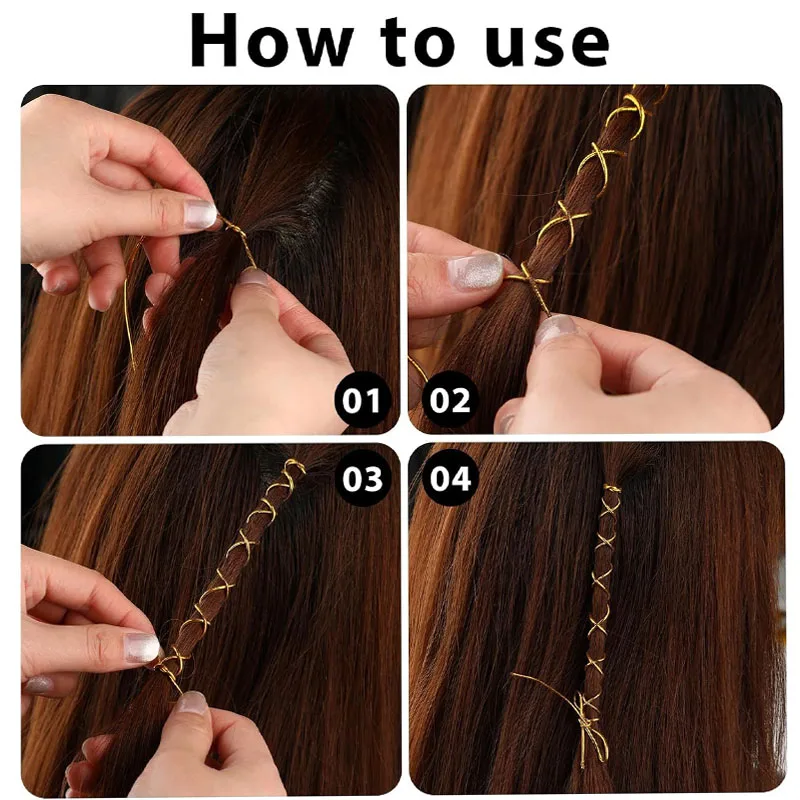 How to use

01

02

03

04