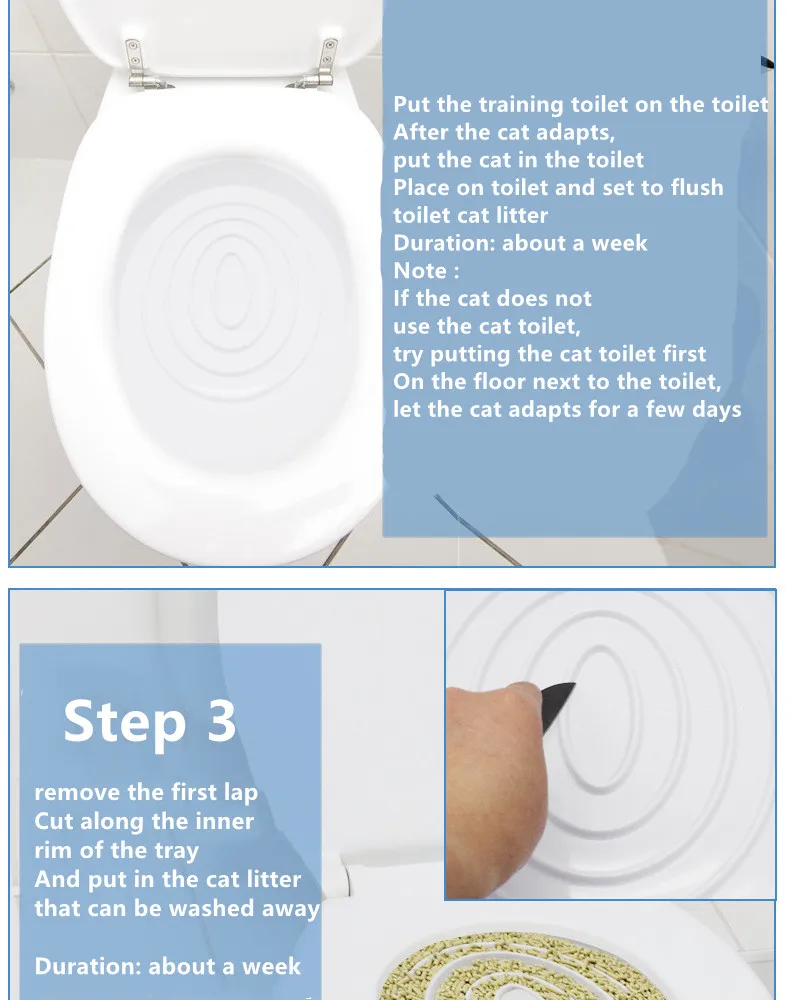 Put the training toilet on the toilet
After the cat adapts,
put the cat in the toilet
Place on toilet and set to flush
toilet cat litter
Duration: about a week
Note :
If the cat does not
use the cat toilet,
try putting the cat toilet first
On the floor next to the toilet,
let the cat adapts for a few days

Step 3

remove the first lap
Cut along the inner
rim of the tray
And put in the cat litter
that can be washed away

Duration: about a week