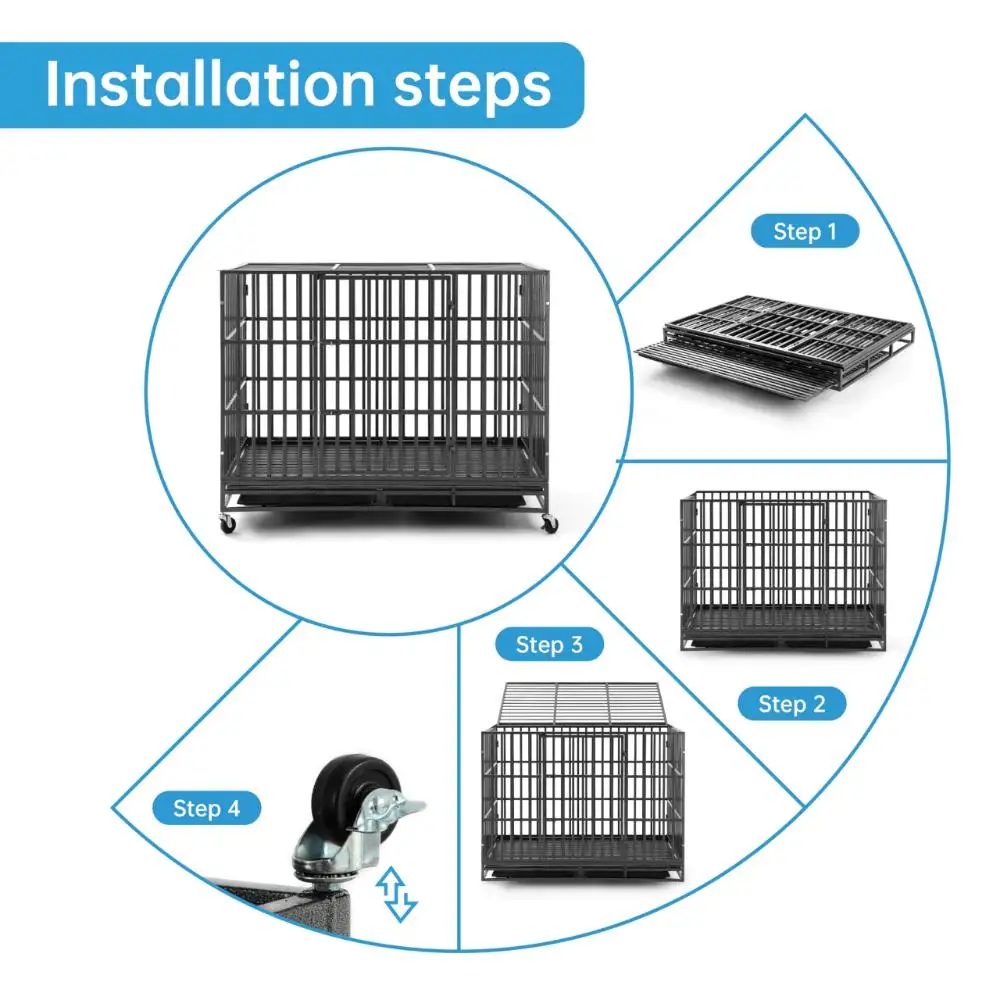 Installation steps

Step 1

Step 2

Step 3

Step 4