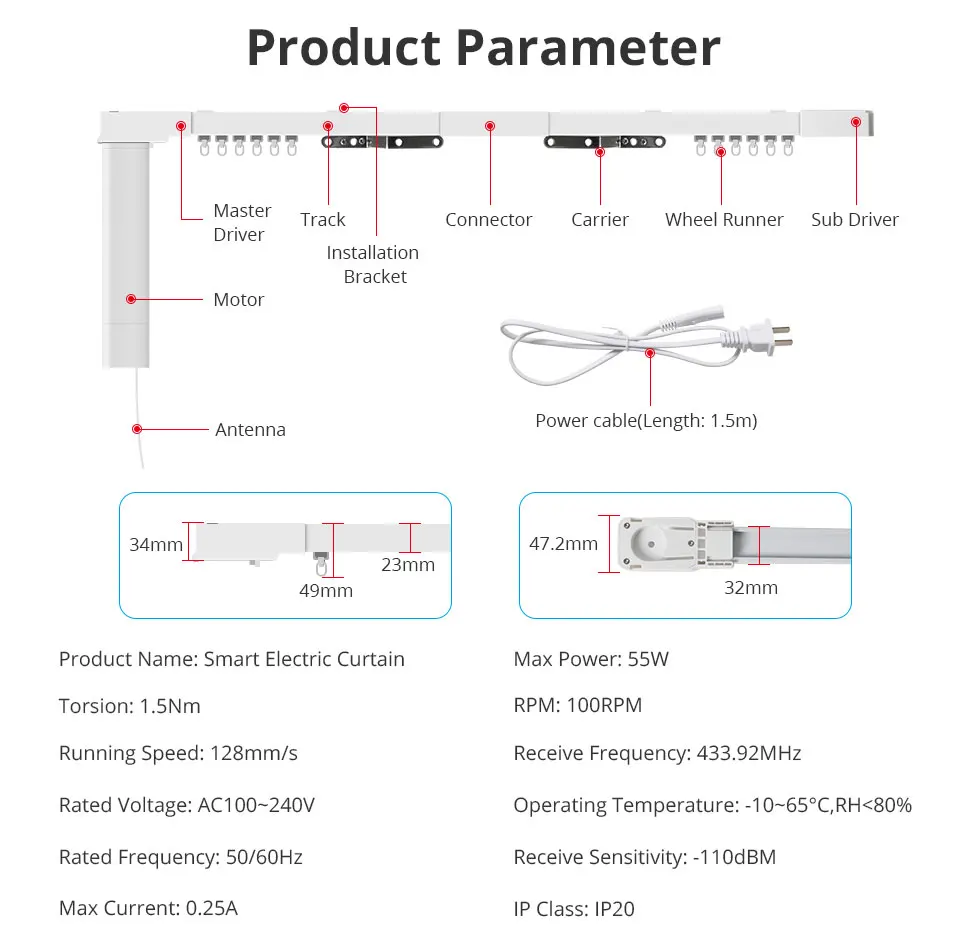 Product Parameter

Master Driver

Track

Installation Bracket

Connector

Carrier

Wheel Runner

Sub Driver

Motor

Antenna

Power cable(Length: 1.5m)

34mm

49mm

23mm

47.2mm

32mm

Product Name: Smart Electric Curtain

Torsion: 1.5Nm

Running Speed: 128mm/s

Rated Voltage: AC100~240V

Rated Frequency: 50/60Hz

Max Current: 0.25A

Max Power: 55W

RPM: 100RPM

Receive Frequency: 433.92MHz

Operating Temperature: -10~65°C,RH<80%

Receive Sensitivity: -110dBM

IP Class: IP20