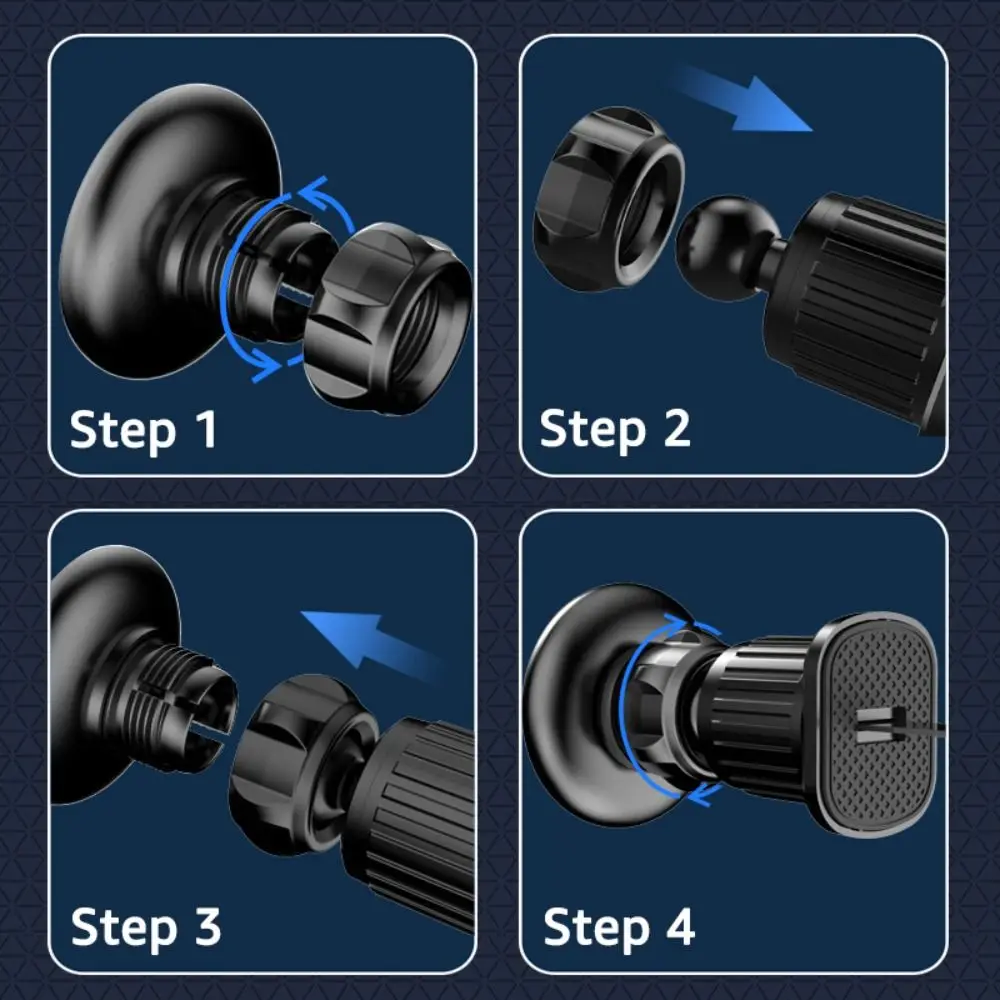 Step 1

Step 2

Step 3

Step 4