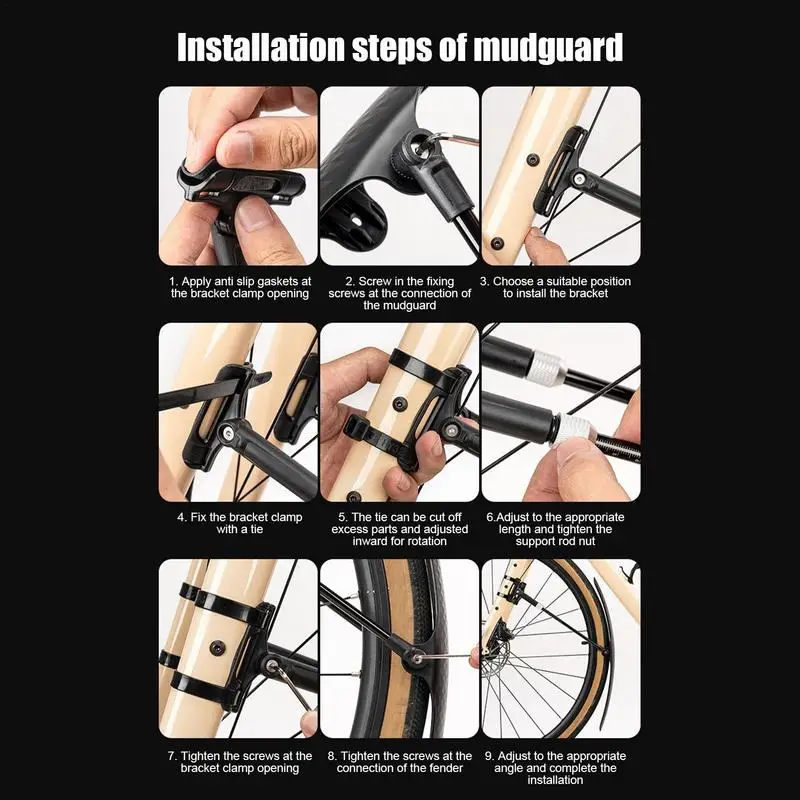 Installation steps of mudguard

1. Apply anti slip gaskets at the bracket clamp opening

2. Screw in the fixing screws at the connection of the mudguard

3. Choose a suitable position to install the bracket

4. Fix the bracket clamp with a tie

5. The tie can be cut off excess parts and adjusted inward for rotation

6.Adjust to the appropriate length and tighten the support rod nut

7. Tighten the screws at the bracket clamp opening

8. Tighten the screws at the connection of the fender

9. Adjust to the appropriate angle and complete the installation