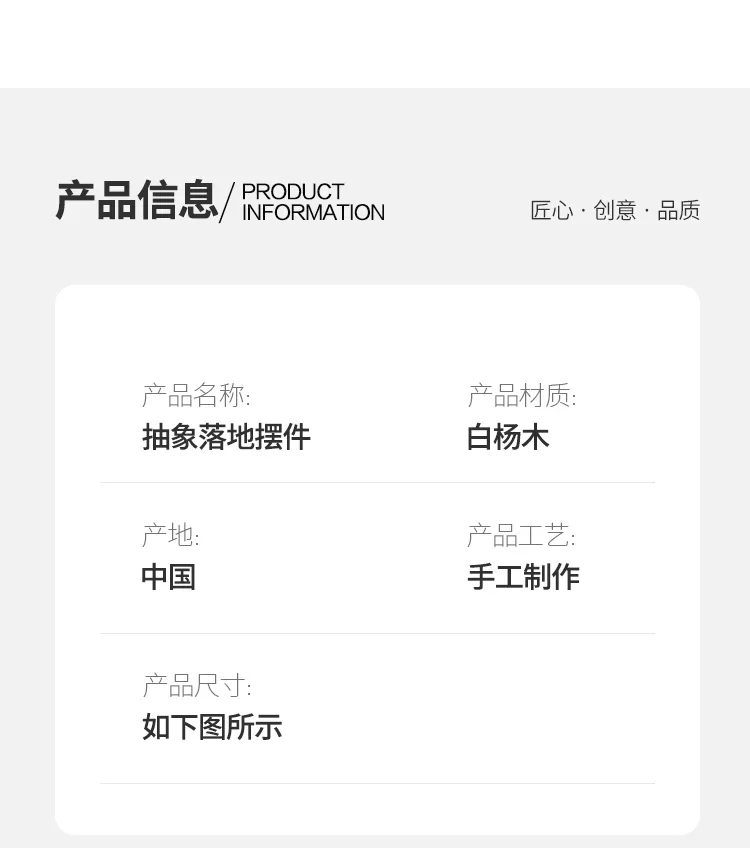 产品信息/ PRODUCT INFORMATION

匠心 · 创意 · 品质

产品名称:
抽象落地摆件

产品材质:
白杨木

产地:
中国

产品工艺:
手工制作

产品尺寸:
如下图所示