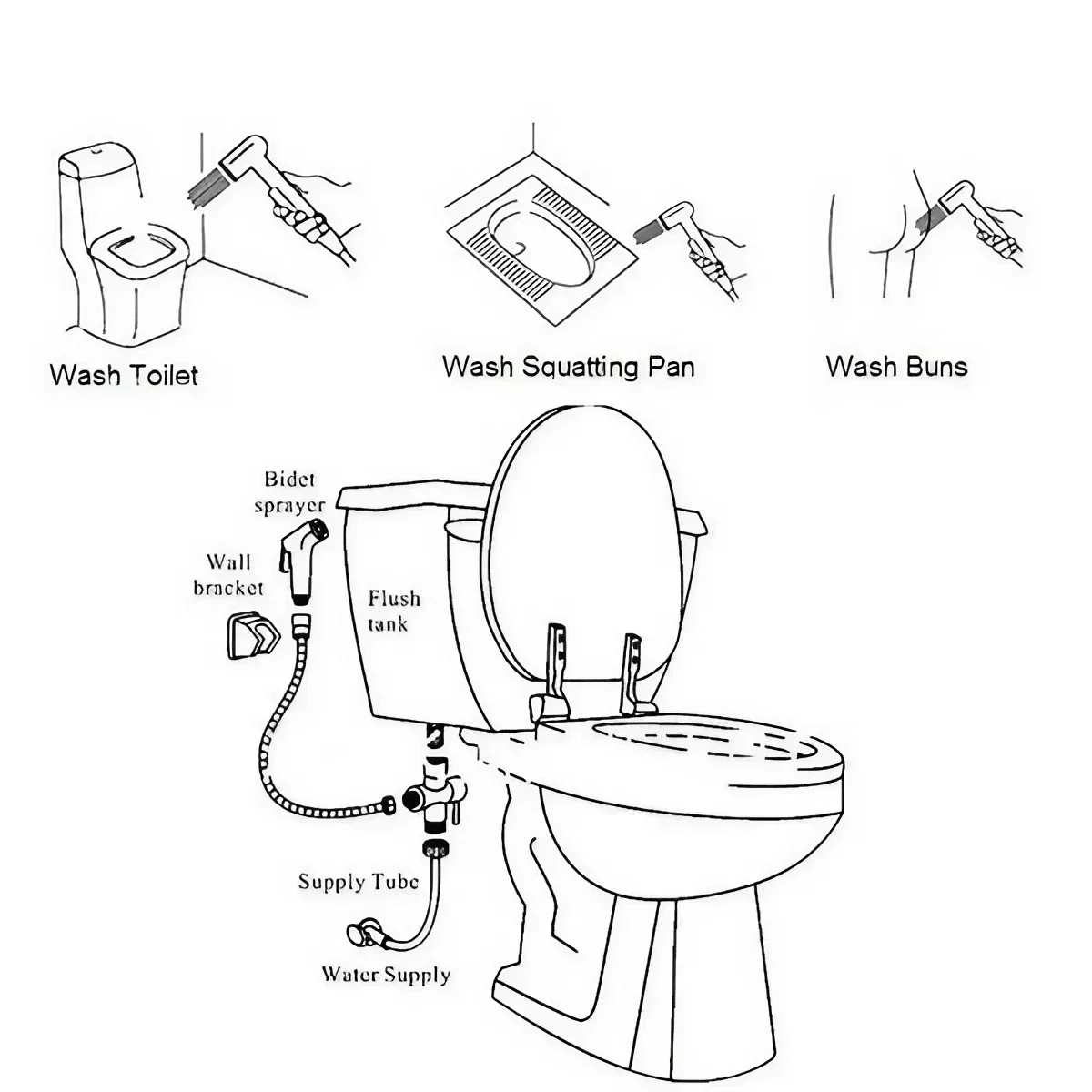 Wash Toilet

Wash Squatting Pan

Wash Buns

Bidet sprayer

Wall bracket

Flush tank

Supply Tube

Water Supply