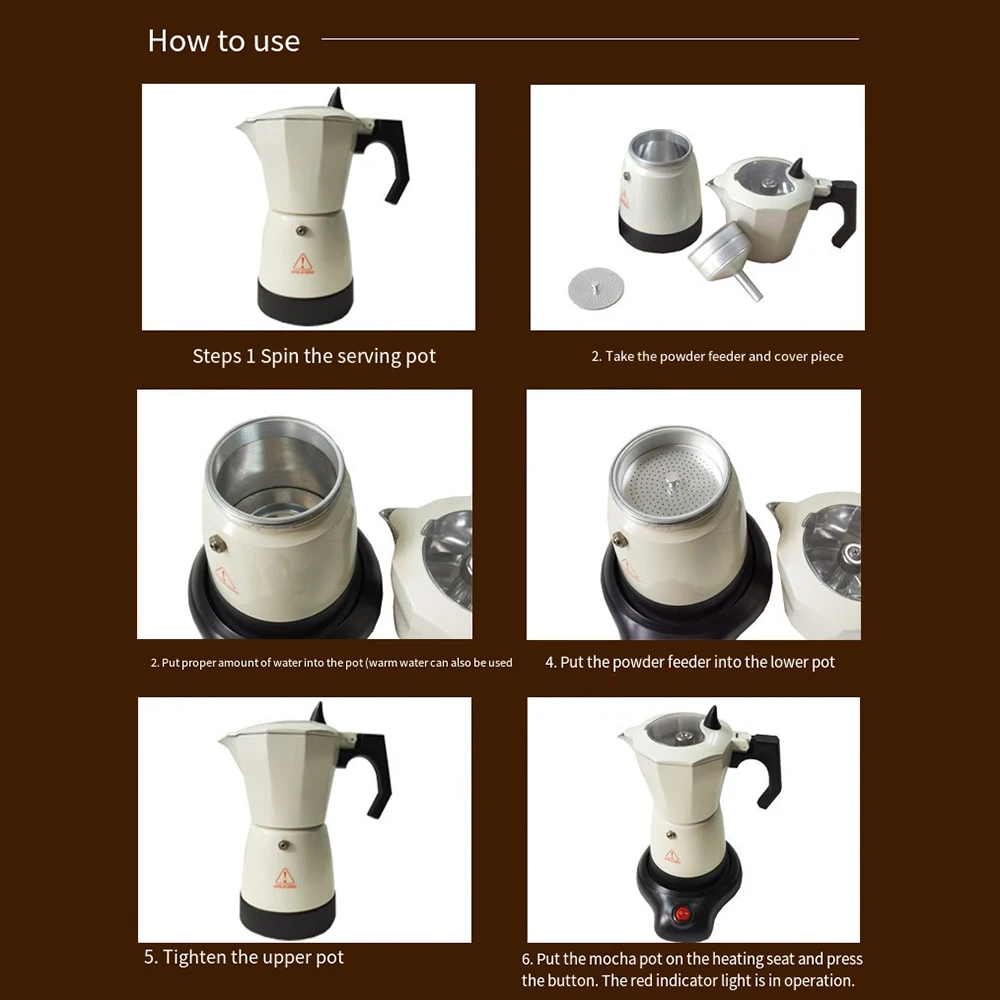 How to use

Steps 1 Spin the serving pot

2. Take the powder feeder and cover piece

2. Put proper amount of water into the pot (warm water can also be used

4. Put the powder feeder into the lower pot

5. Tighten the upper pot

6. Put the mocha pot on the heating seat and press the button. The red indicator light is in operation.