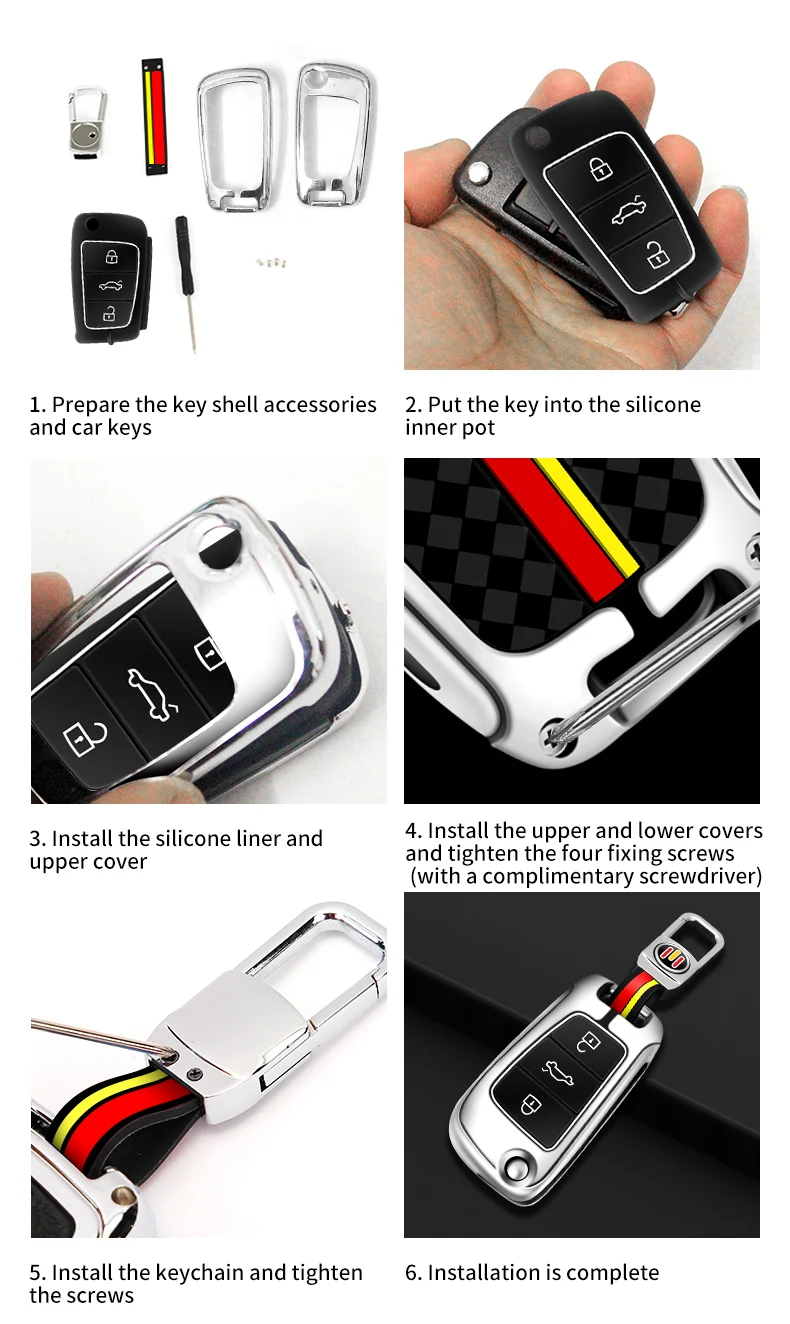 1. Prepare the key shell accessories and car keys

2. Put the key into the silicone inner pot

3. Install the silicone liner and upper cover

4. Install the upper and lower covers and tighten the four fixing screws (with a complimentary screwdriver)

5. Install the keychain and tighten the screws

6. Installation is complete