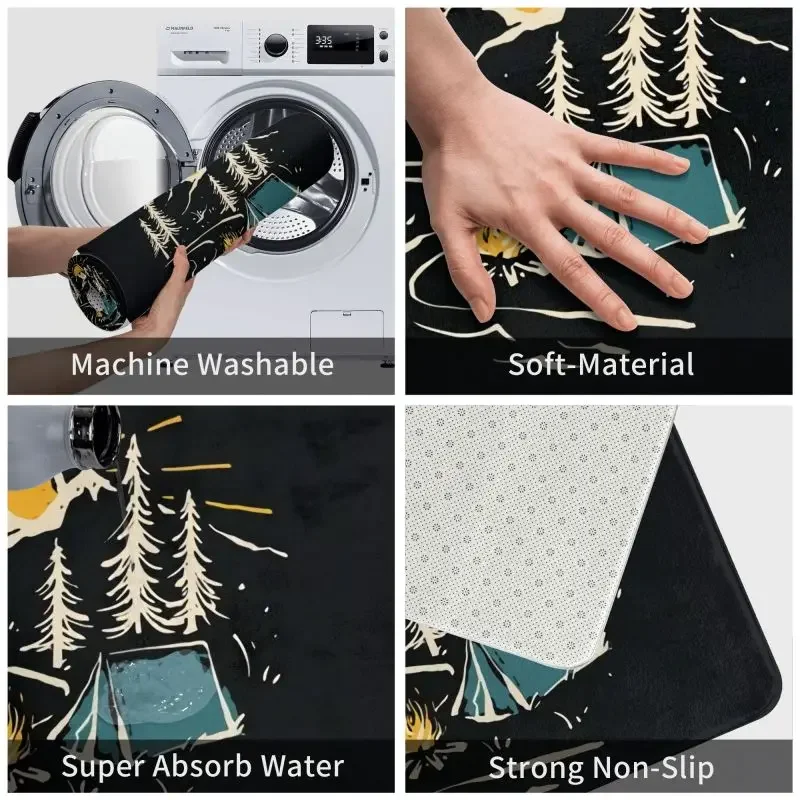 MAUNFELD

3:35

Machine Washable

Soft-Material

Super Absorb Water

Strong Non-Slip