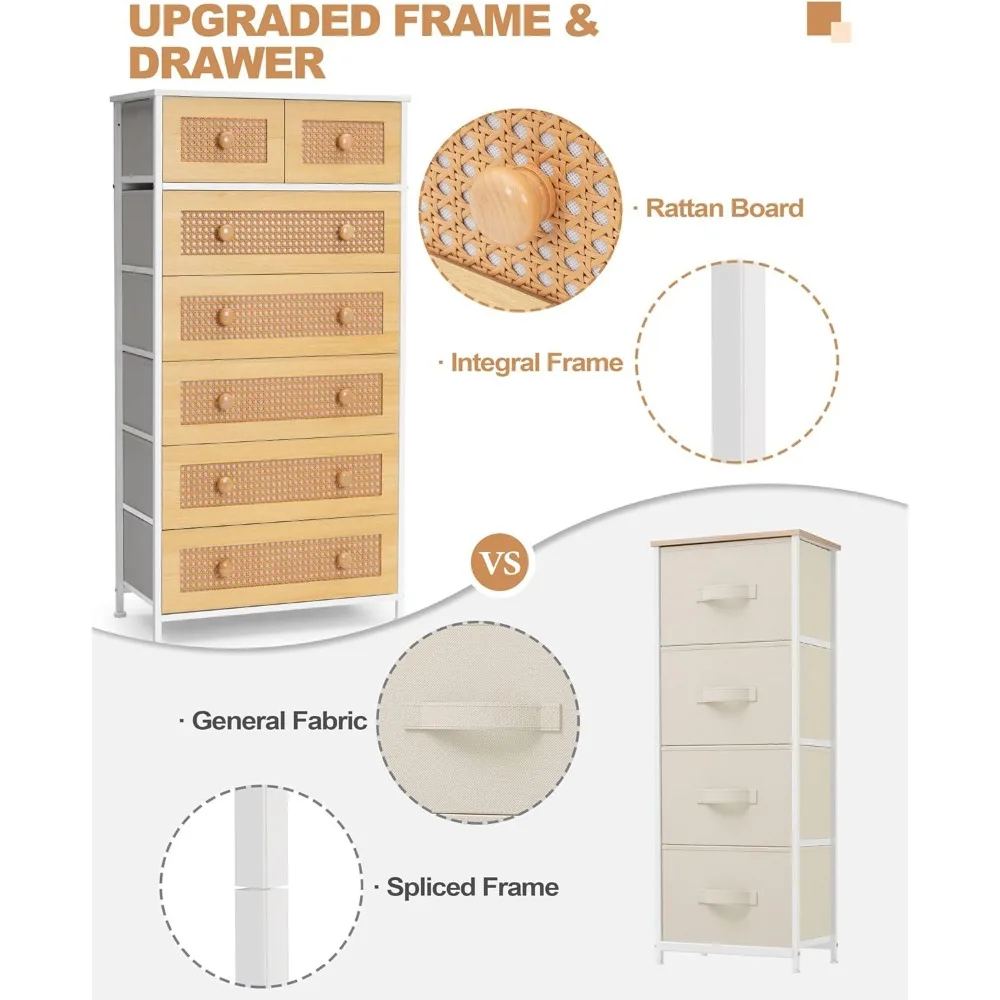 UPGRADED FRAME & DRAWER

· Rattan Board

· Integral Frame

VS

· General Fabric

· Spliced Frame