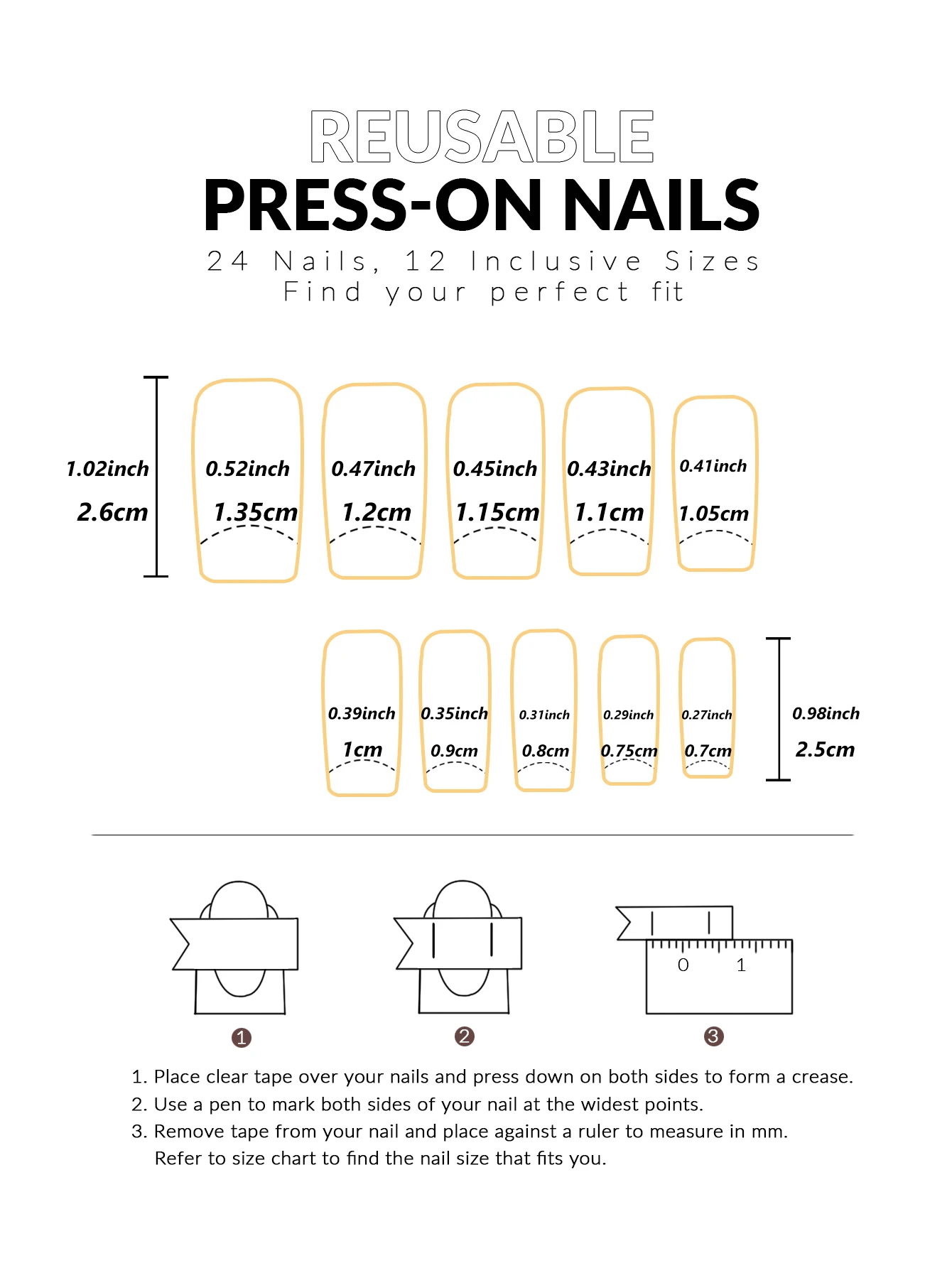 REUSABLE
PRESS-ON NAILS
24 Nails, 12 Inclusive Sizes
Find your perfect fit

1.02inch
2.6cm

0.52inch
1.35cm

0.47inch
1.2cm

0.45inch
1.15cm

0.43inch
1.1cm

0.41inch
1.05cm

0.39inch
1cm

0.35inch
0.9cm

0.31inch
0.8cm

0.29inch
0.75cm

0.27inch
0.7cm

0.98inch
2.5cm

0 1

1

2

3

1. Place clear tape over your nails and press down on both sides to form a crease.
2. Use a pen to mark both sides of your nail at the widest points.
3. Remove tape from your nail and place against a ruler to measure in mm. Refer to size chart to find the nail size that fits you.