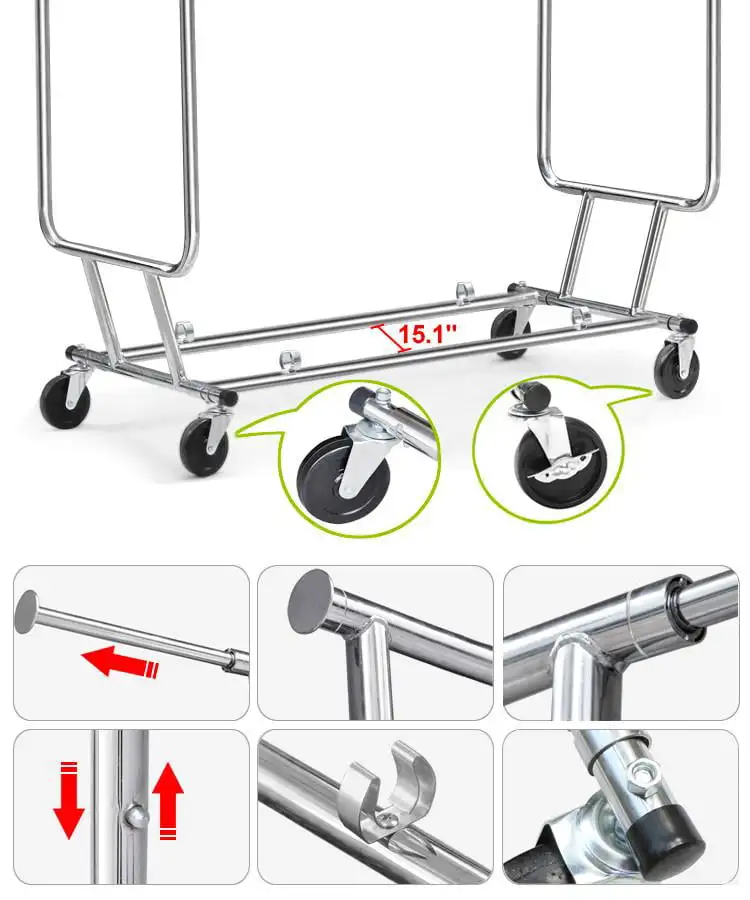 15.1"