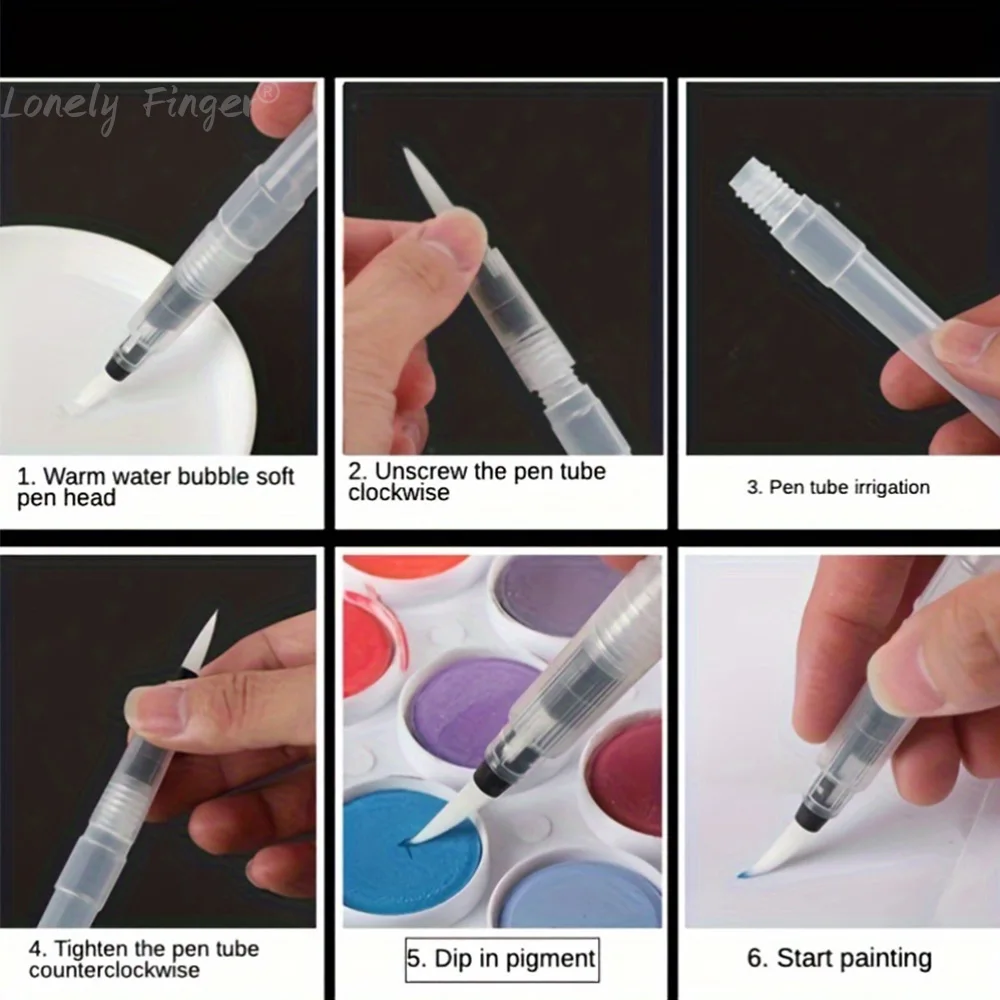 Lonely Finger®

1. Warm water bubble soft pen head

2. Unscrew the pen tube clockwise

3. Pen tube irrigation

4. Tighten the pen tube counterclockwise

5. Dip in pigment

6. Start painting