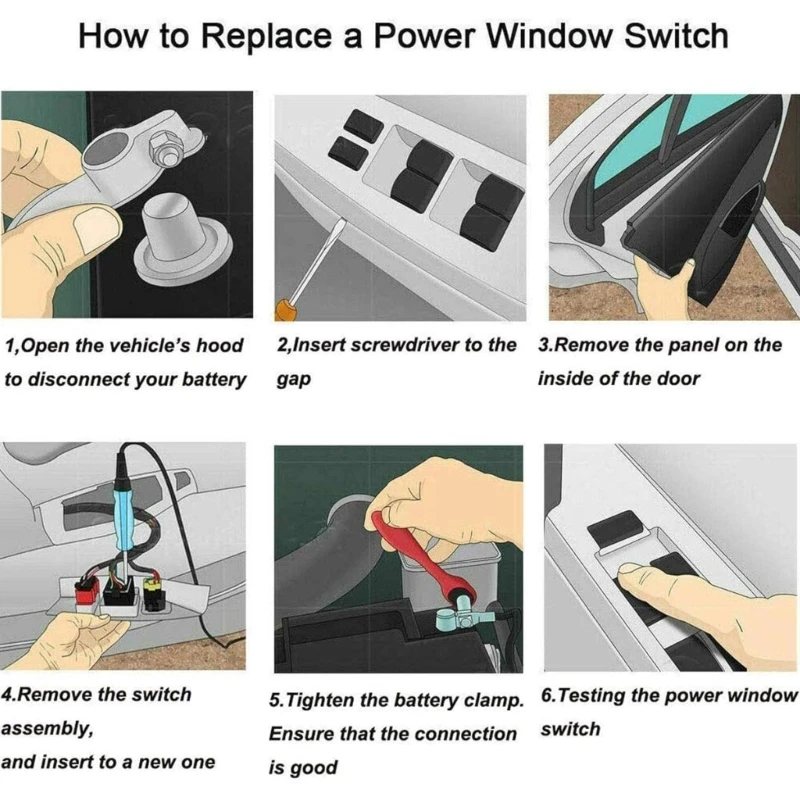 How to Replace a Power Window Switch

1,Open the vehicle's hood to disconnect your battery

2,Insert screwdriver to the gap

3.Remove the panel on the inside of the door

4.Remove the switch assembly,
and insert to a new one

5.Tighten the battery clamp. Ensure that the connection is good

6.Testing the power window switch