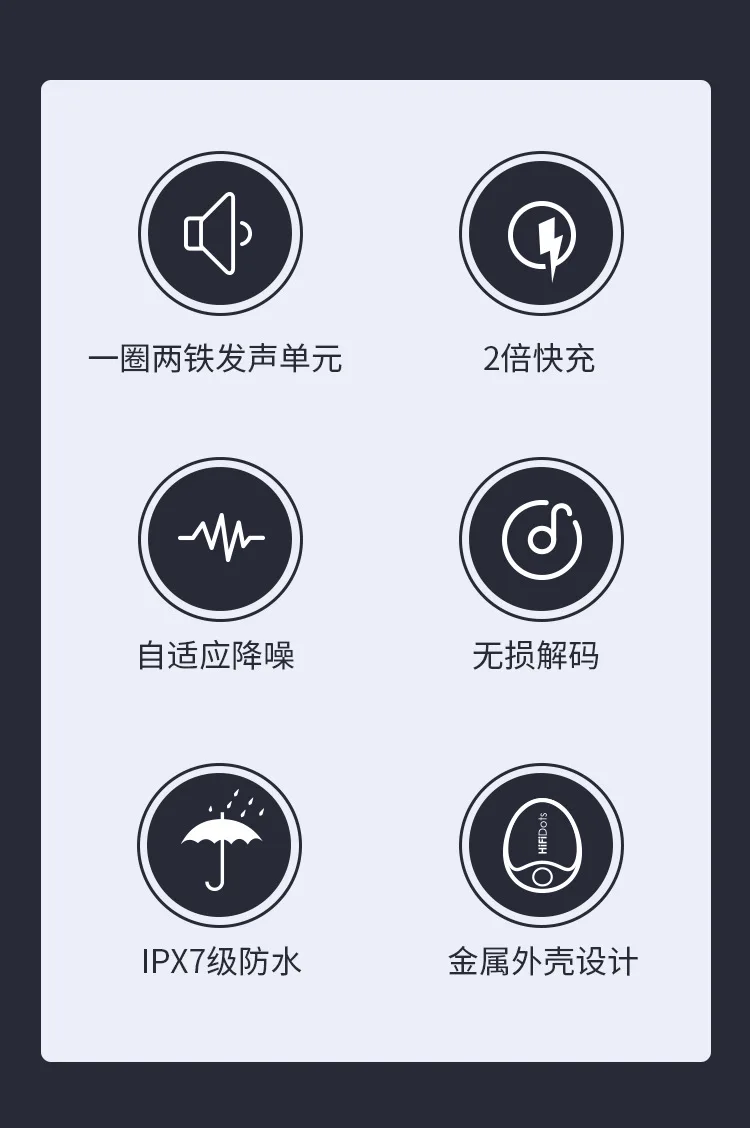 一圈两铁发声单元

2倍快充

自适应降噪

无损解码

IPX7级防水

金属外壳设计