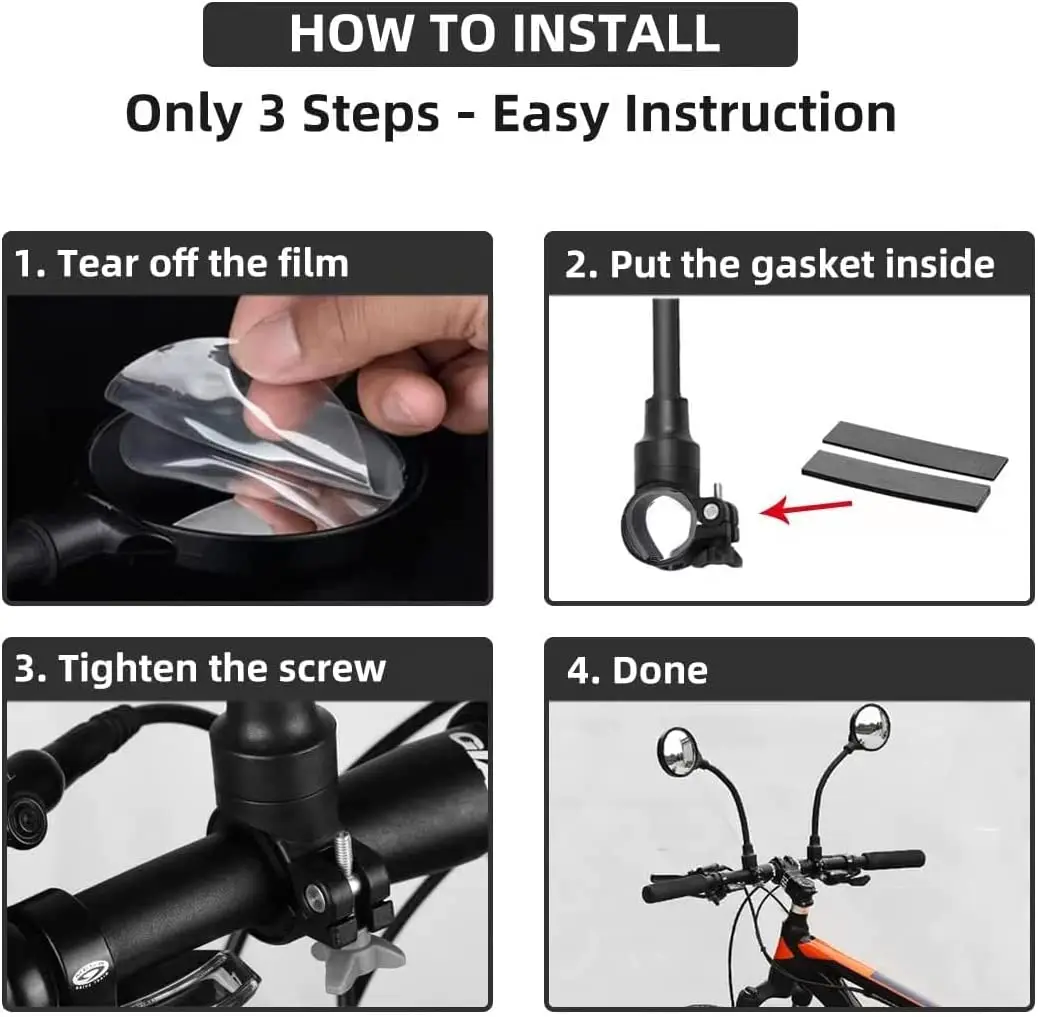 HOW TO INSTALL
Only 3 Steps - Easy Instruction

1. Tear off the film

2. Put the gasket inside

3. Tighten the screw

4. Done