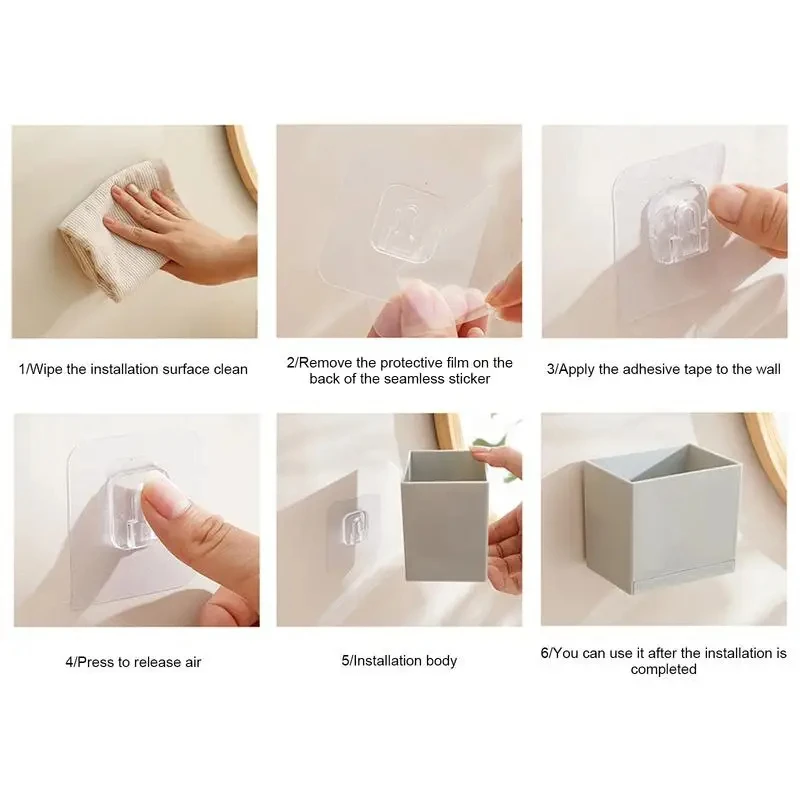 1/Wipe the installation surface clean

2/Remove the protective film on the back of the seamless sticker

3/Apply the adhesive tape to the wall

4/Press to release air

5/Installation body

6/You can use it after the installation is completed