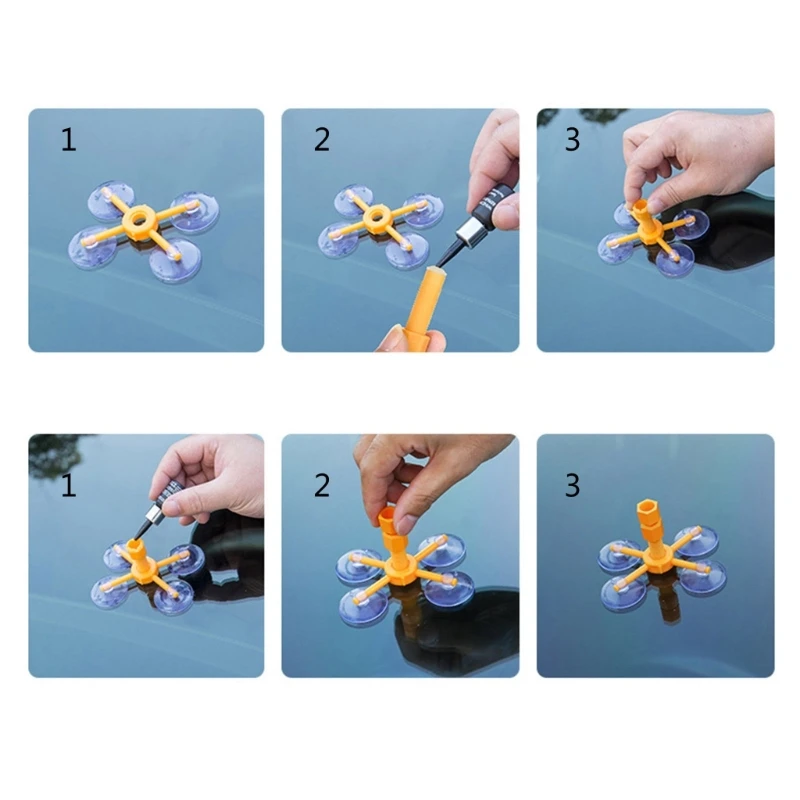 1

2

3

1

2

3