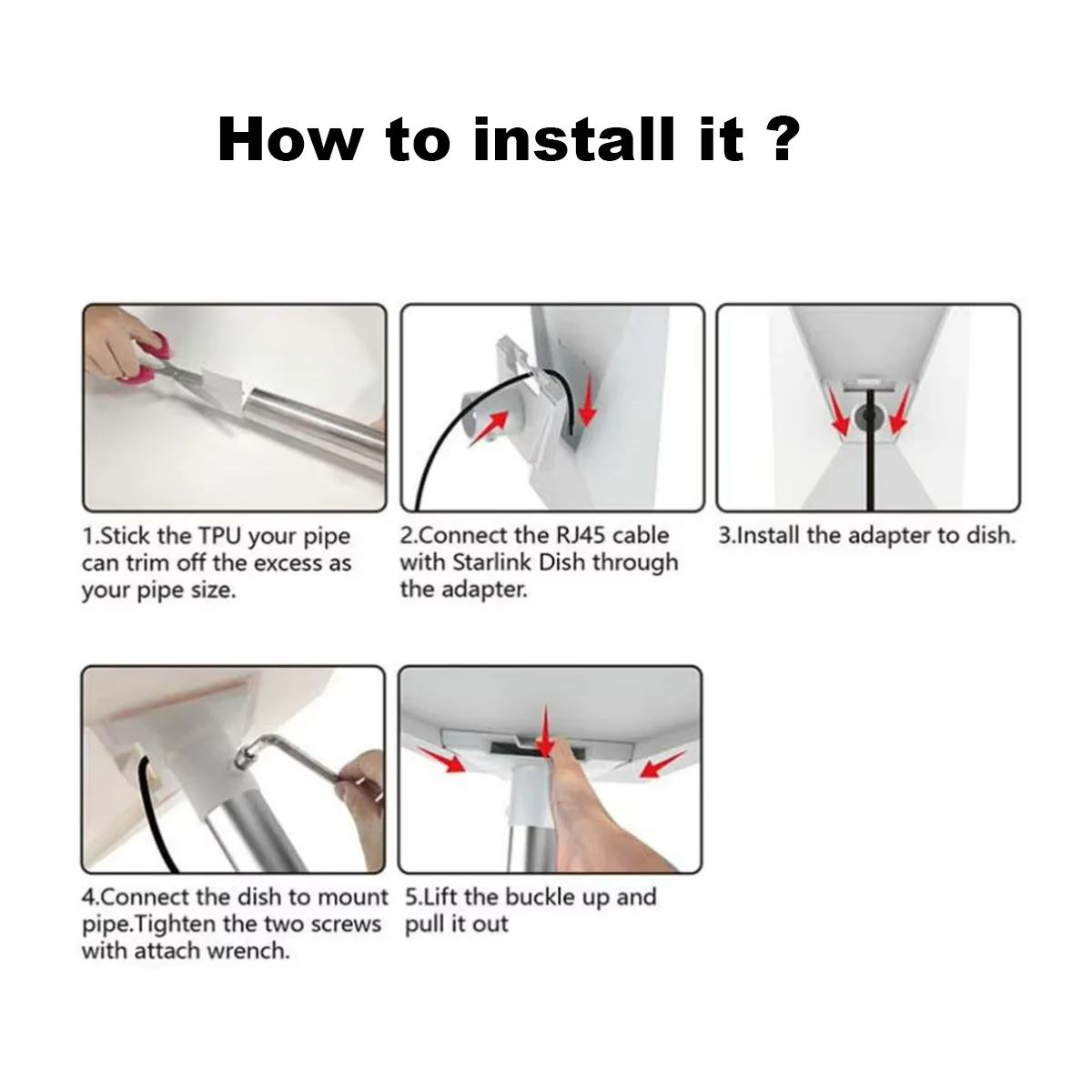 How to install it ?

1.Stick the TPU your pipe can trim off the excess as your pipe size.

2.Connect the RJ45 cable with Starlink Dish through the adapter.

3.Install the adapter to dish.

4.Connect the dish to mount pipe.Tighten the two screws with attach wrench.

5.Lift the buckle up and pull it out