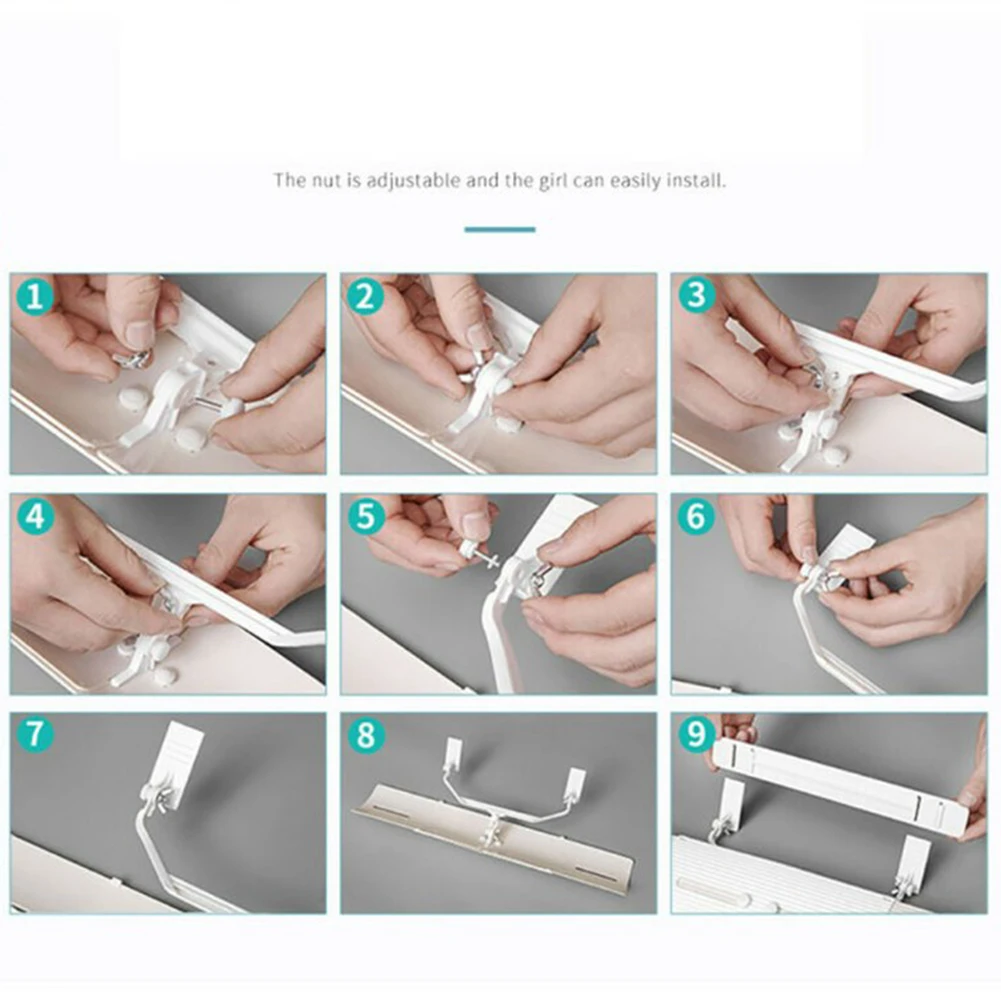 The nut is adjustable and the girl can easily install.

1

2

3

4

5

6

7

8

9