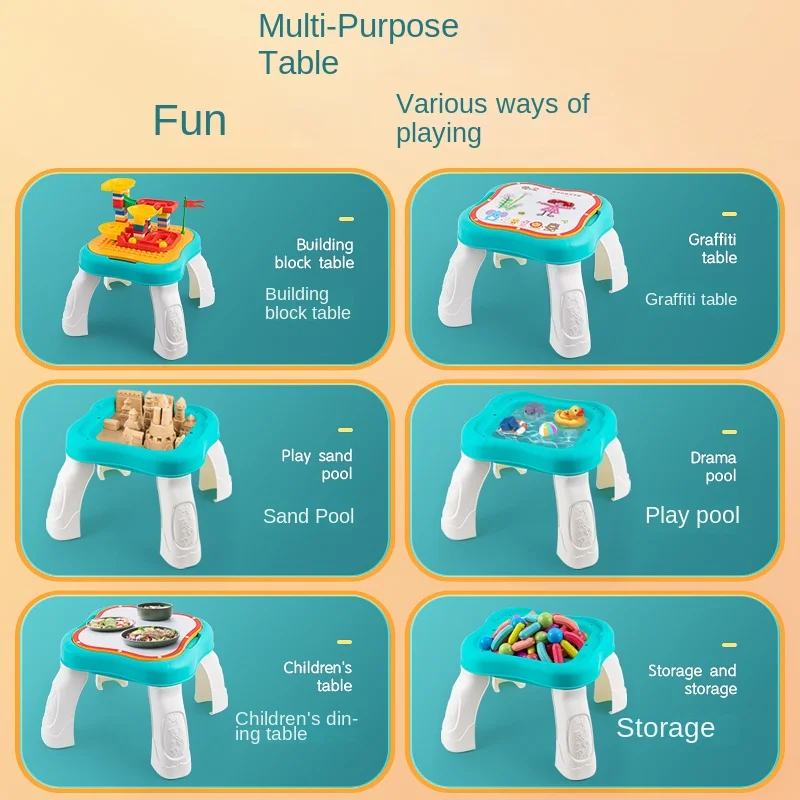 Multi-Purpose Table

Fun

Various ways of playing

Building block table

Building block table

Graffiti table

Graffiti table

Play sand pool

Sand Pool

Drama pool

Play pool

Children's table

Children's dining table

Storage and storage

Storage