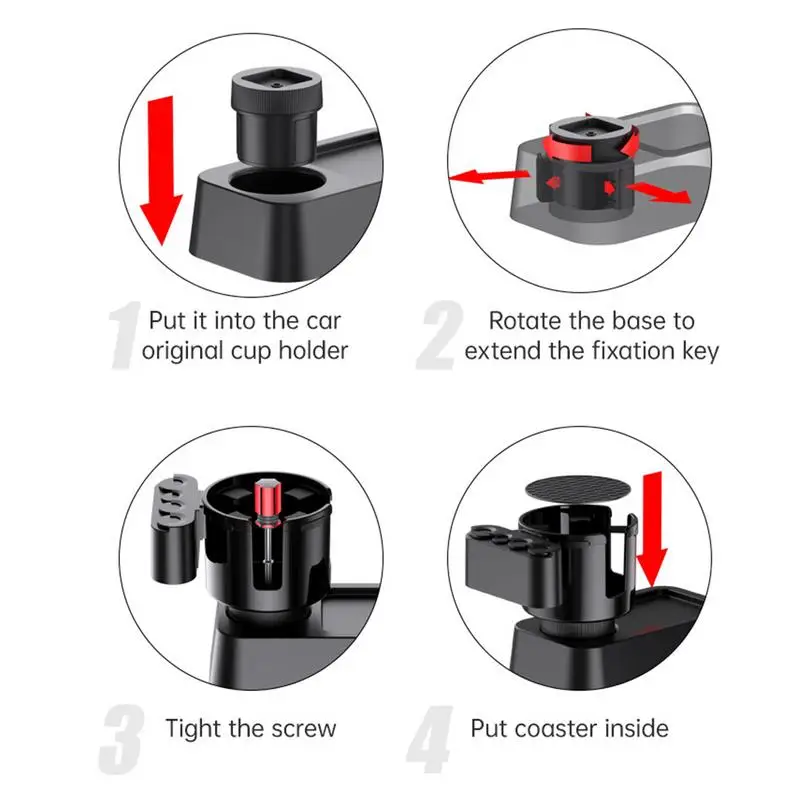 1 Put it into the car original cup holder

2 Rotate the base to extend the fixation key

3 Tight the screw

4 Put coaster inside