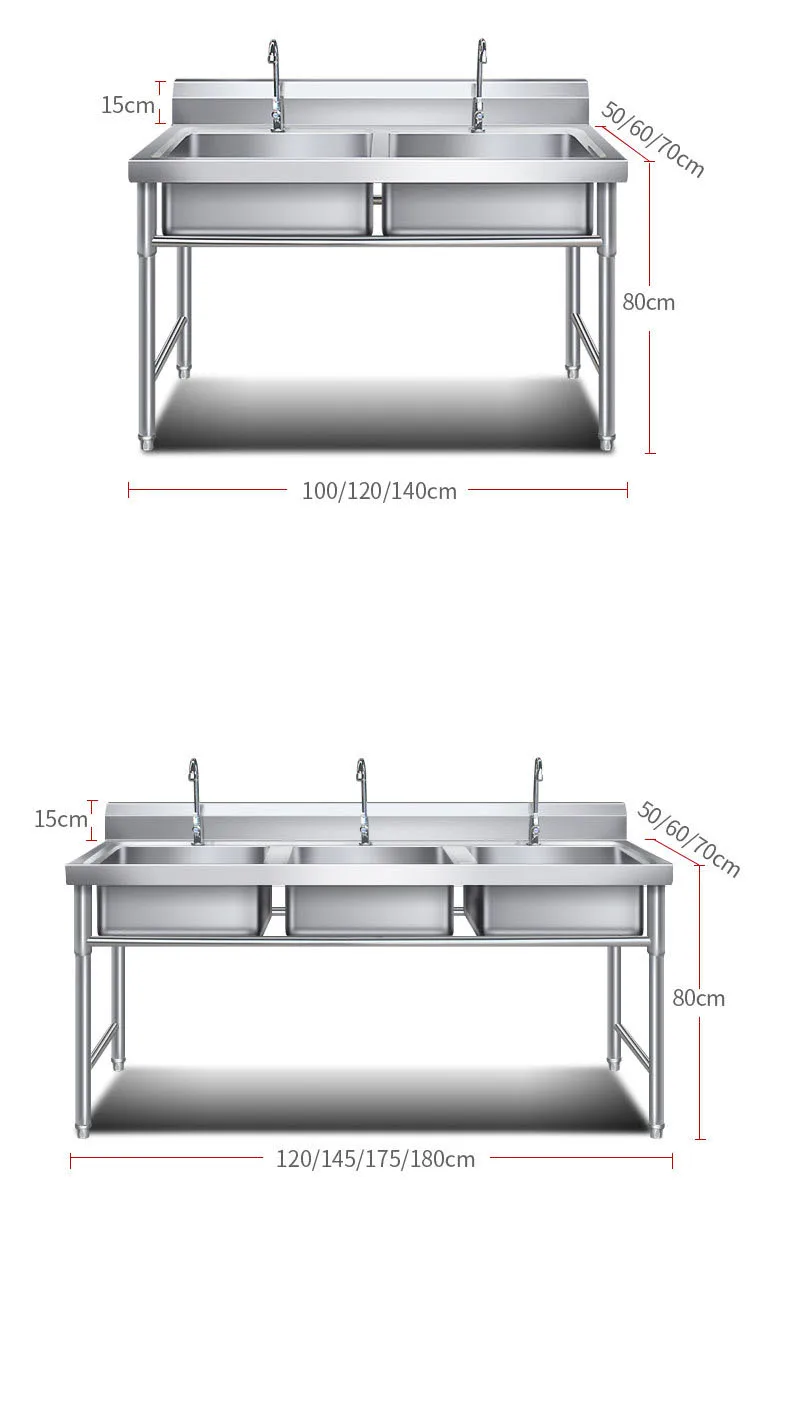 15cm
50/60/70cm
80cm
100/120/140cm

15cm
50/60/70cm
80cm
120/145/175/180cm