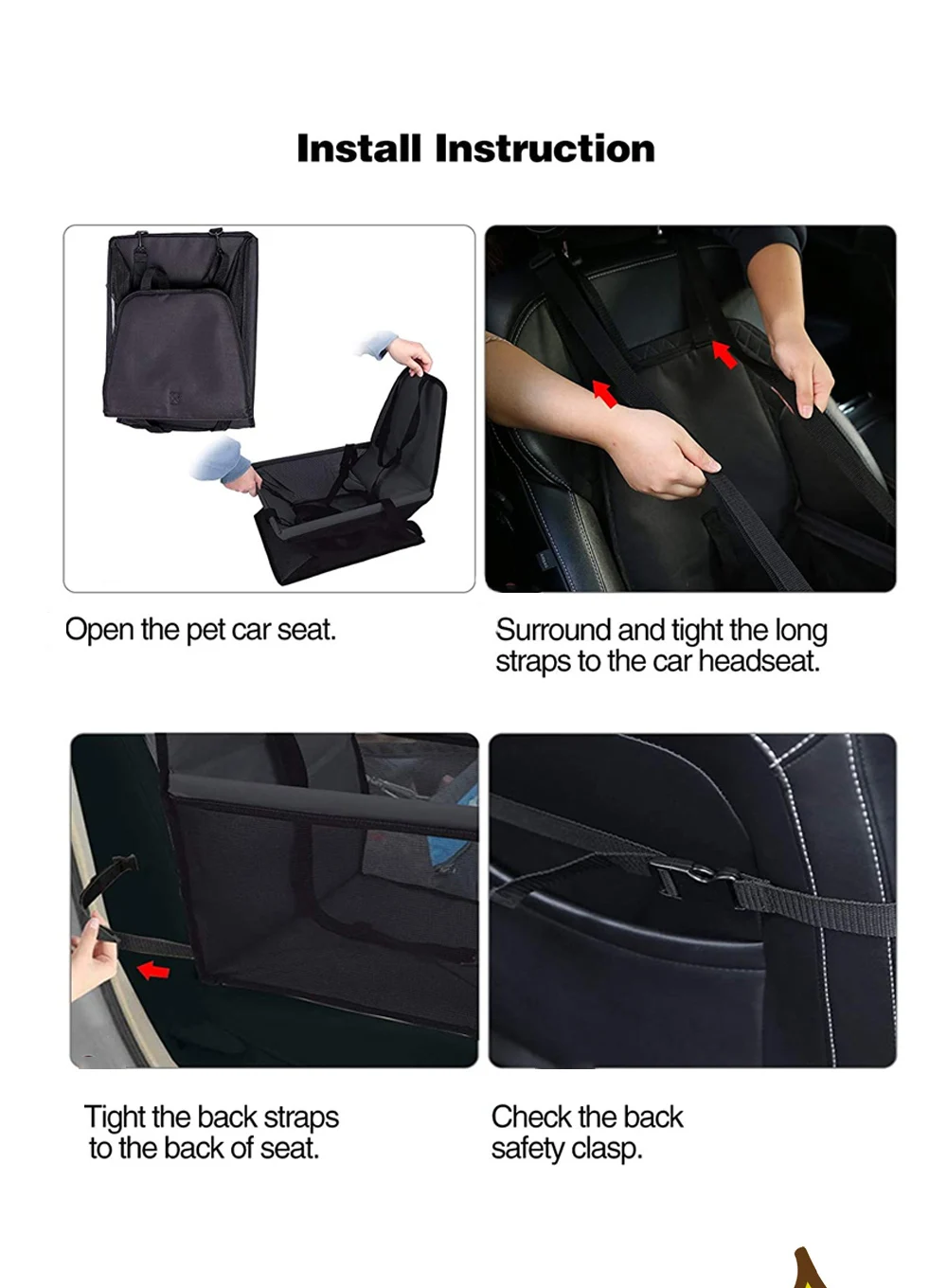 Install Instruction

Open the pet car seat.

Surround and tight the long straps to the car headseat.

Tight the back straps to the back of seat.

Check the back safety clasp.