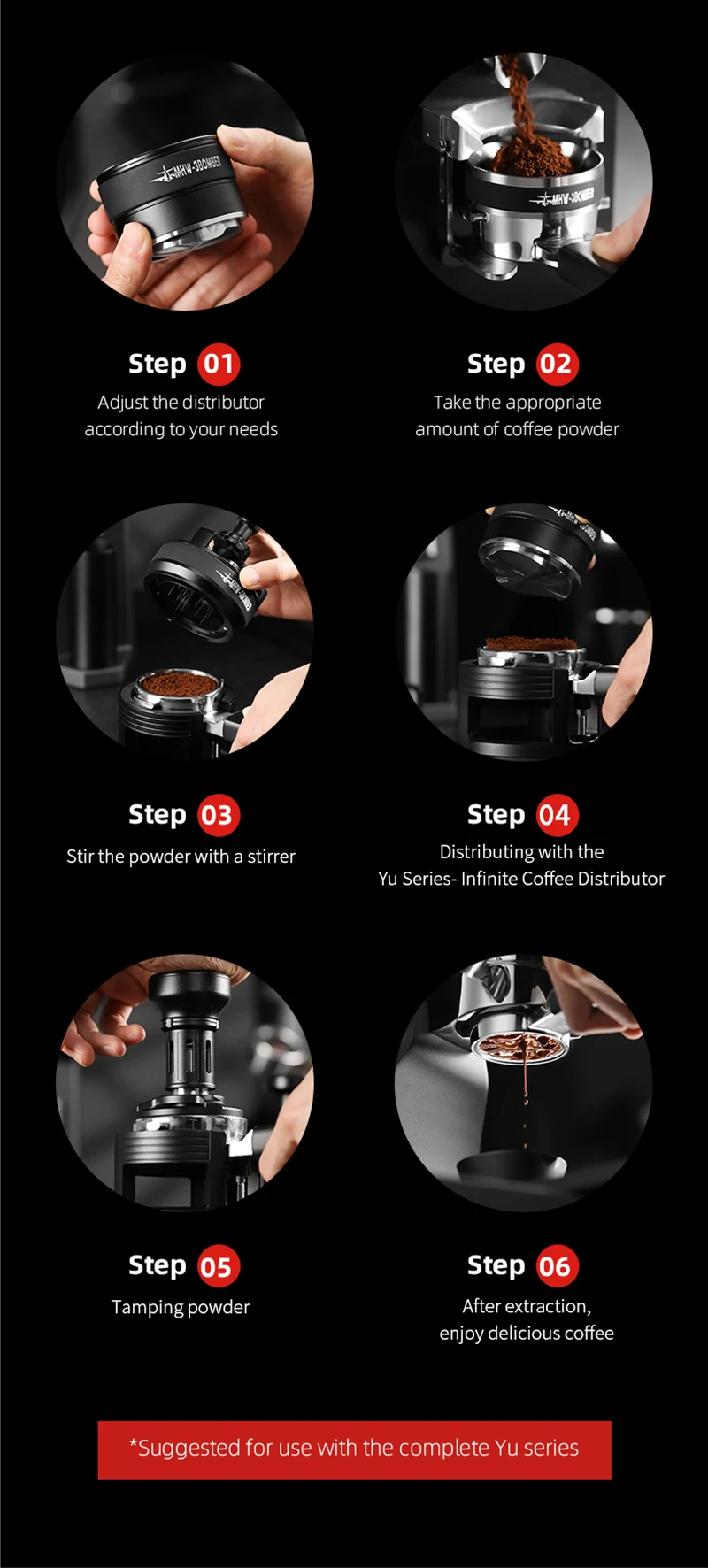 MHW-3BOMBER

MHW-3BOMBER

Step 01
Adjust the distributor according to your needs

Step 02
Take the appropriate amount of coffee powder

Step 03
Stir the powder with a stirrer

Step 04
Distributing with the Yu Series- Infinite Coffee Distributor

Step 05
Tamping powder

Step 06
After extraction, enjoy delicious coffee

*Suggested for use with the complete Yu series