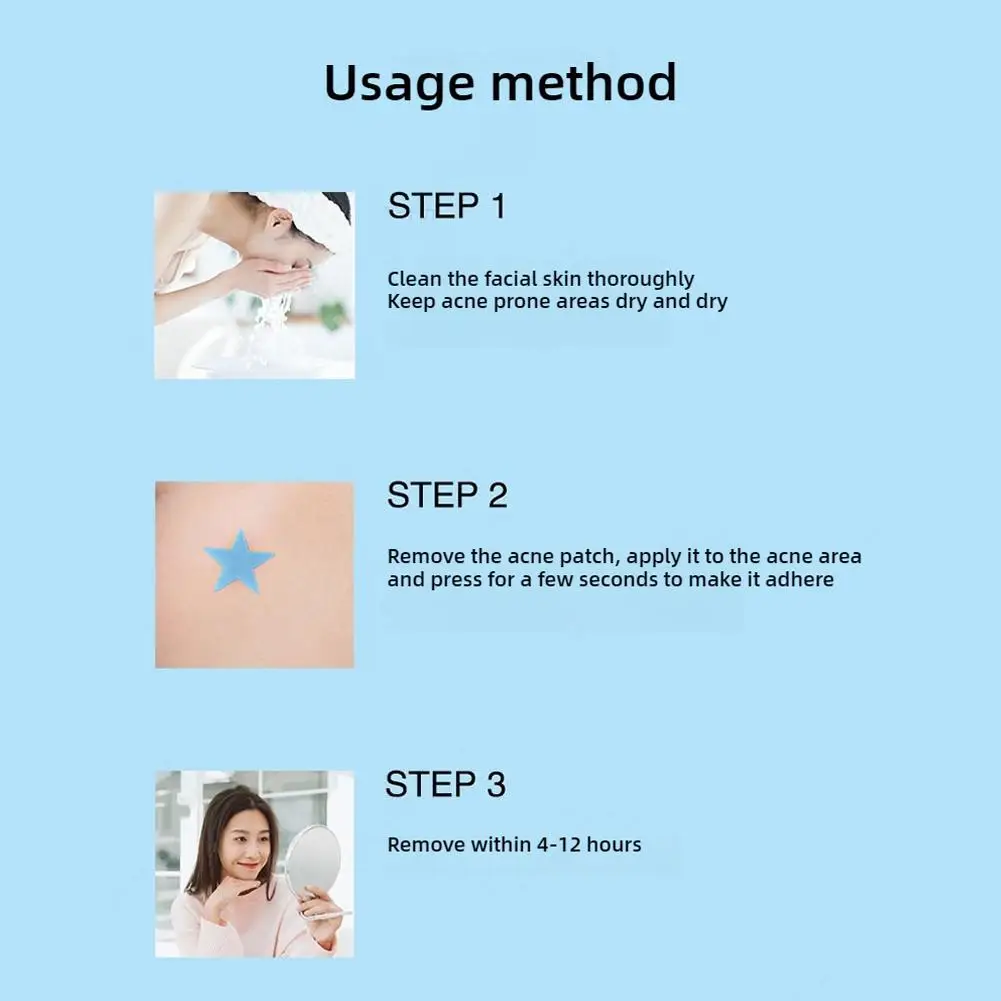 Usage method

STEP 1

Clean the facial skin thoroughly
Keep acne prone areas dry and dry

STEP 2

Remove the acne patch, apply it to the acne area and press for a few seconds to make it adhere

STEP 3

Remove within 4-12 hours