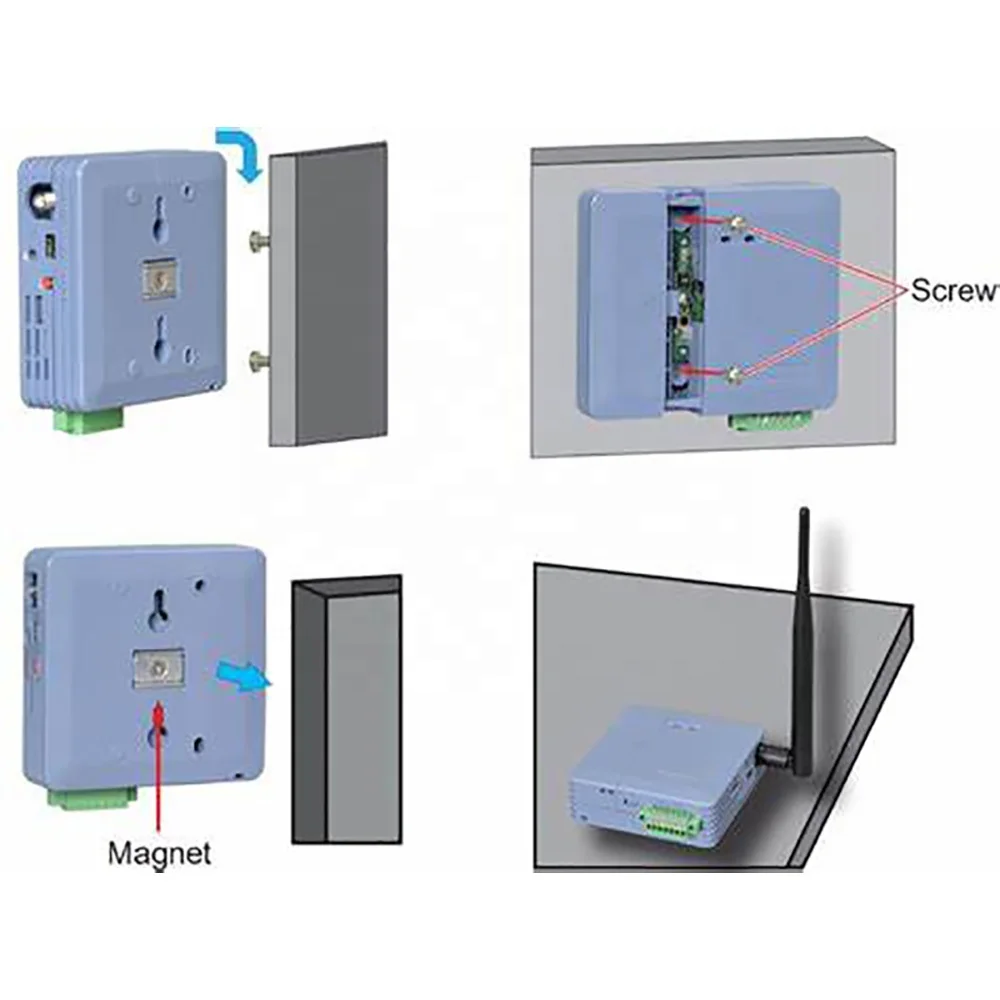 Screw

Magnet