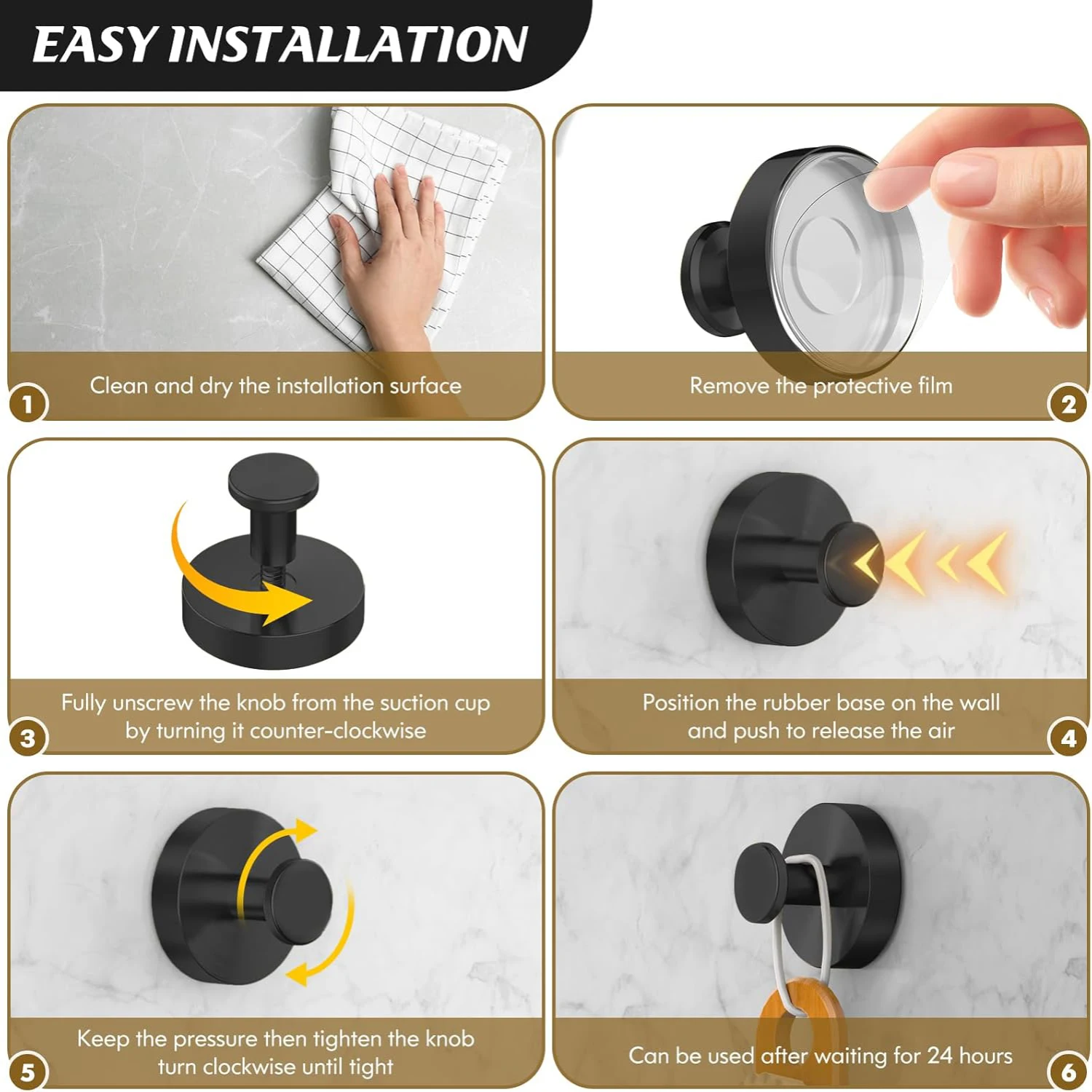 EASY INSTALLATION

1
Clean and dry the installation surface

Remove the protective film
2

3
Fully unscrew the knob from the suction cup by turning it counter-clockwise

Position the rubber base on the wall and push to release the air
4

5
Keep the pressure then tighten the knob turn clockwise until tight

Can be used after waiting for 24 hours
6