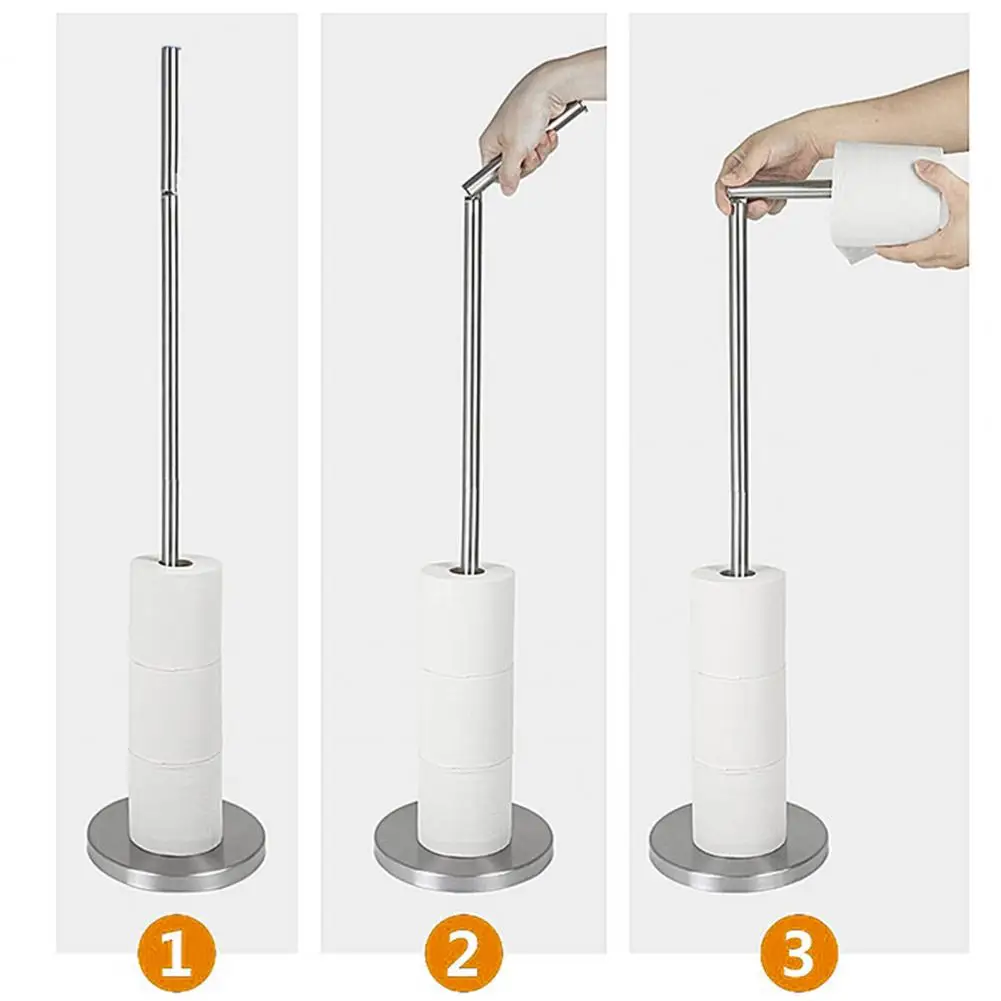 1

2

3