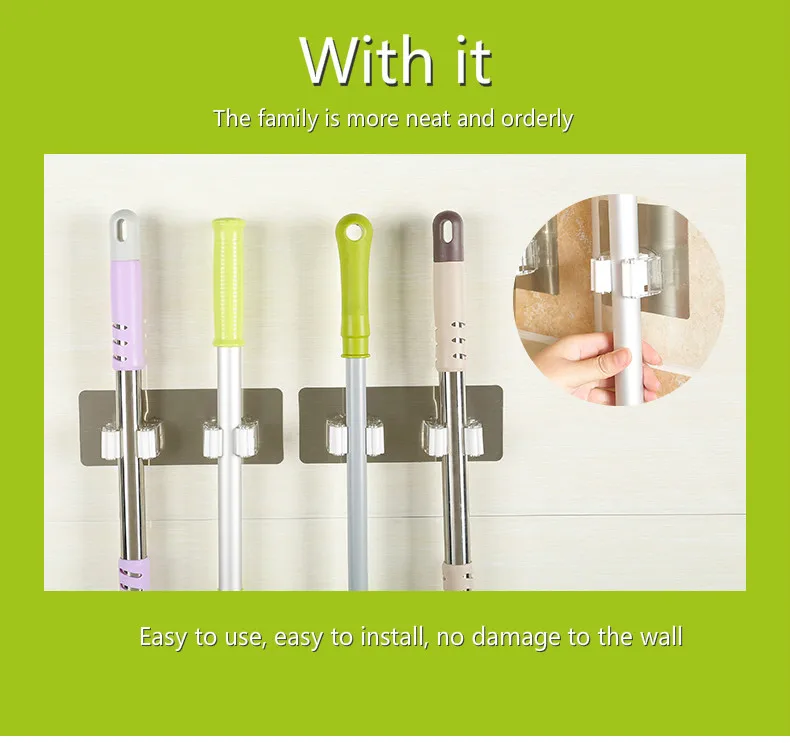 With it

The family is more neat and orderly

Easy to use, easy to install, no damage to the wall