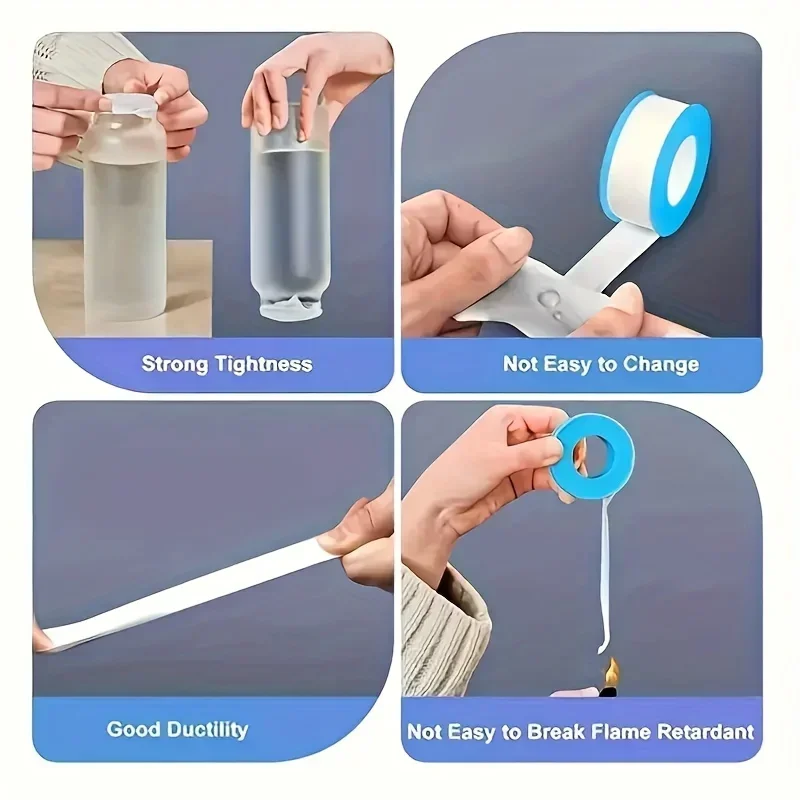 Strong Tightness

Not Easy to Change

Good Ductility

Not Easy to Break Flame Retardant