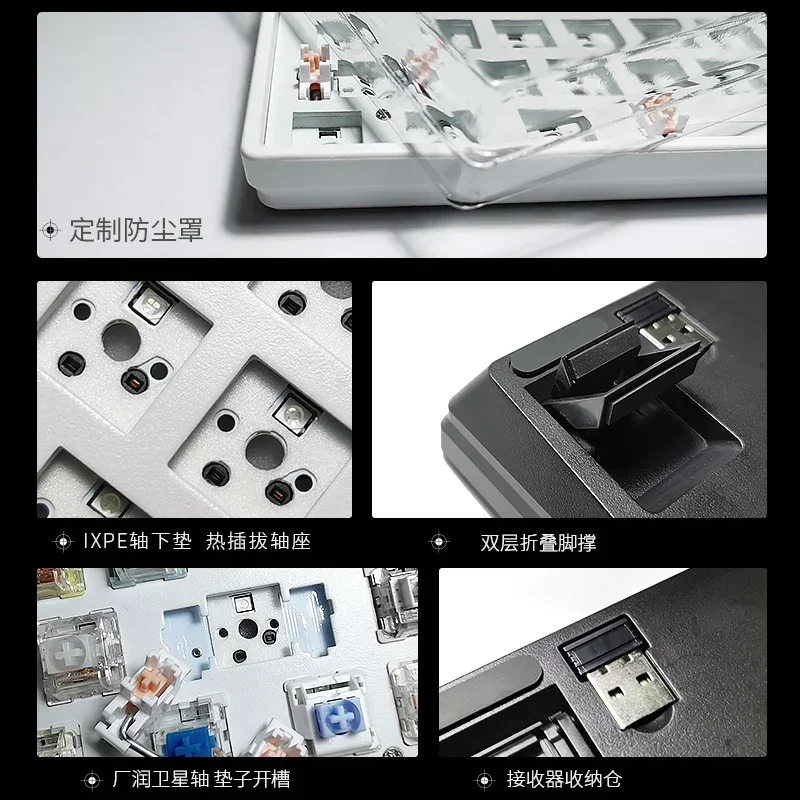 定制防尘罩

IXPE轴下垫 热插拔轴座

双层折叠脚撑

厂润卫星轴 垫子开槽

接收器收纳仓