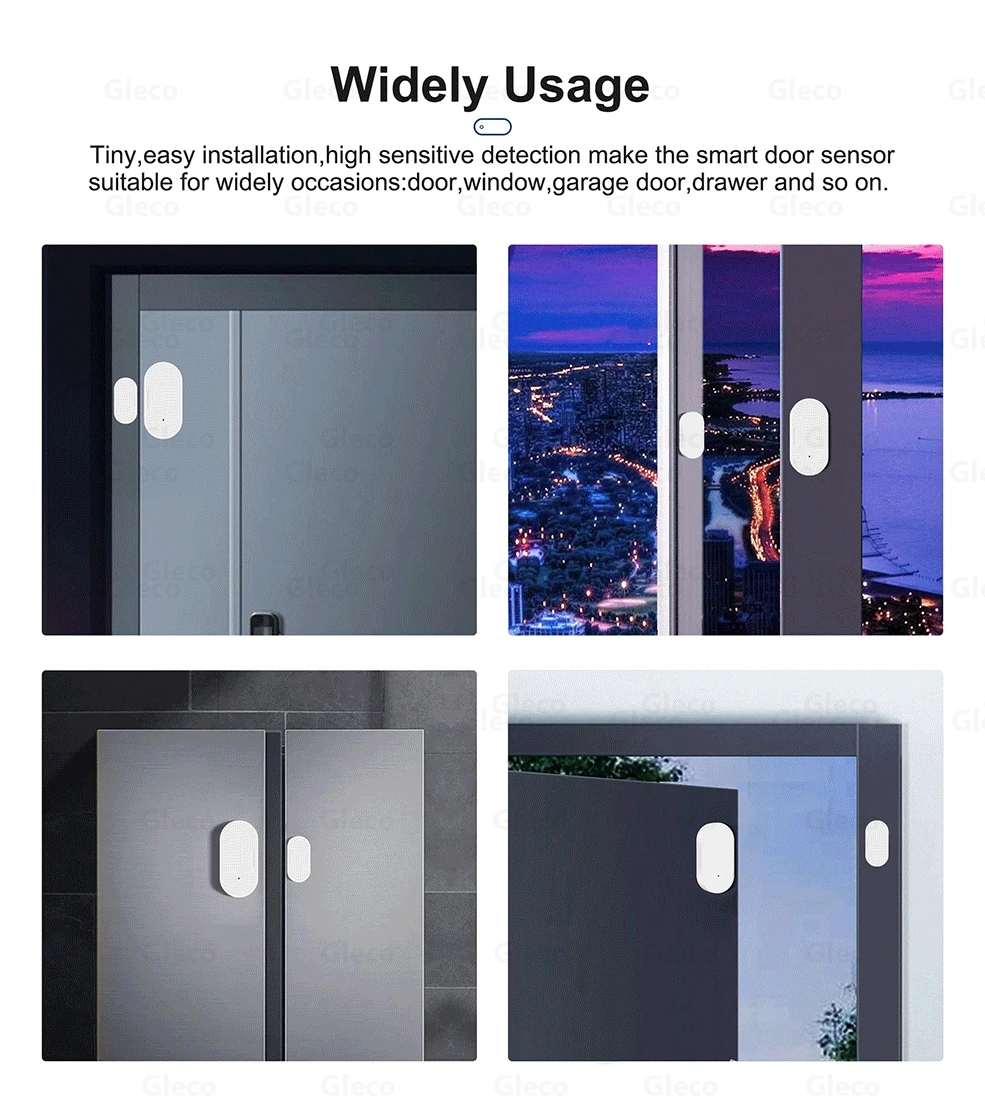 Widely Usage

Tiny,easy installation,high sensitive detection make the smart door sensor suitable for widely occasions:door,window,garage door,drawer and so on.

Gleco