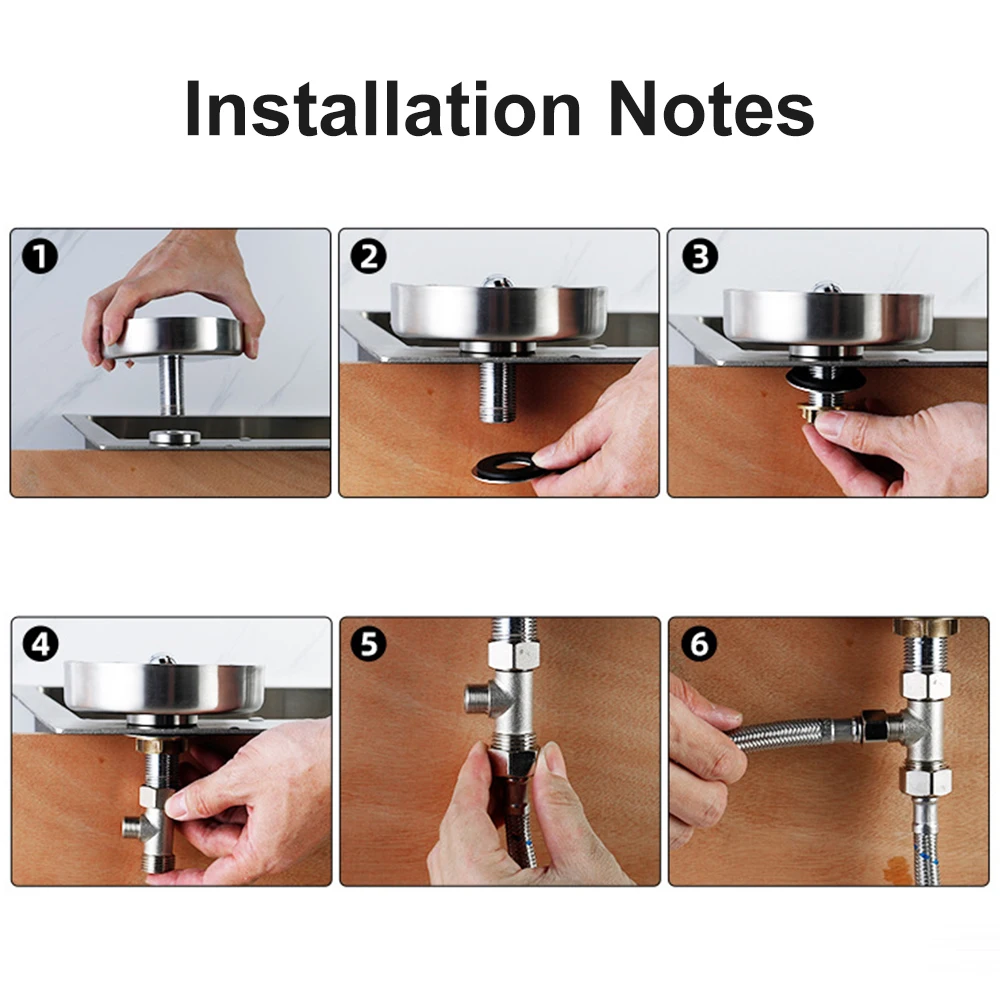 Installation Notes

1

2

3

4

5

6