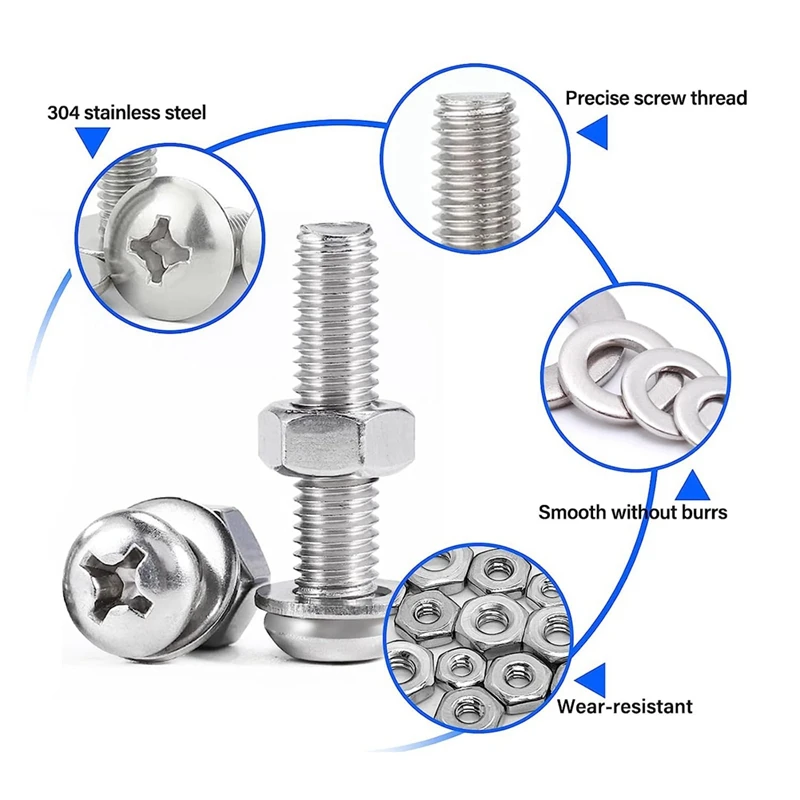 304 stainless steel

Precise screw thread

Smooth without burrs

Wear-resistant