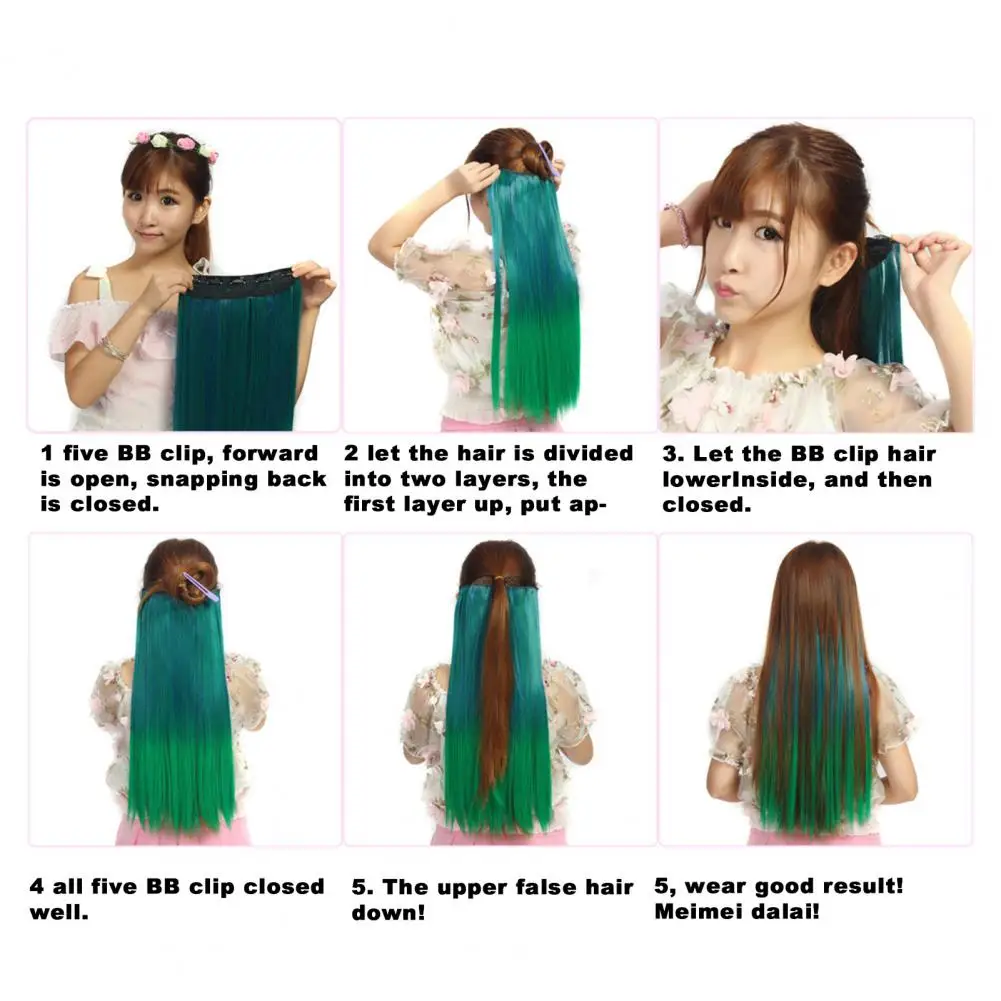 1 five BB clip, forward is open, snapping back is closed.

2 let the hair is divided into two layers, the first layer up, put ap-

3. Let the BB clip hair lowerInside, and then closed.

4 all five BB clip closed well.

5. The upper false hair down!

5, wear good result! Meimei dalai!