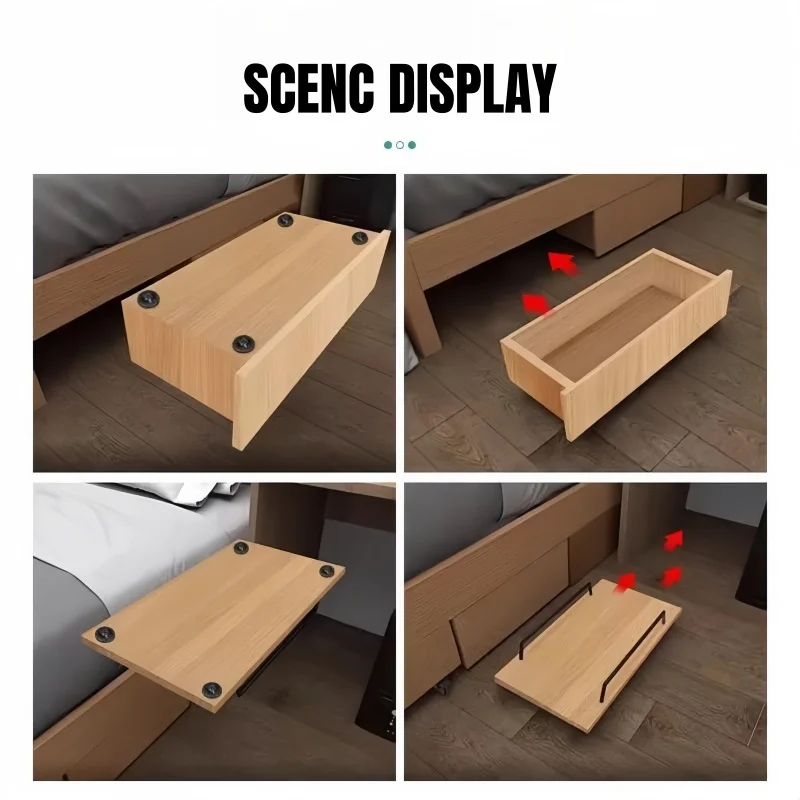 SCENC DISPLAY