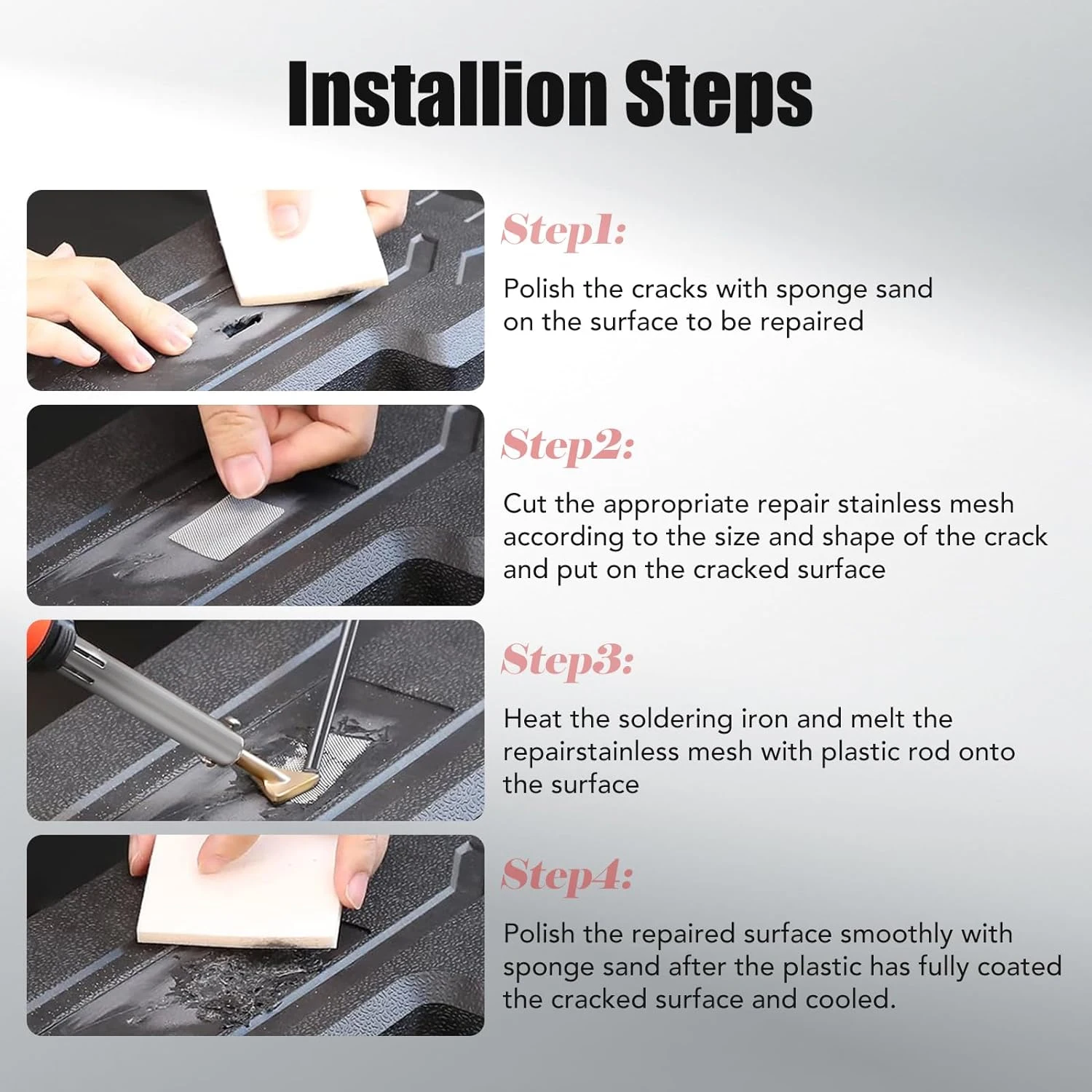 Installion Steps

Step1:

Polish the cracks with sponge sand on the surface to be repaired

Step2:

Cut the appropriate repair stainless mesh according to the size and shape of the crack and put on the cracked surface

Step3:

Heat the soldering iron and melt the repairstainless mesh with plastic rod onto the surface

Step4:

Polish the repaired surface smoothly with sponge sand after the plastic has fully coated the cracked surface and cooled.