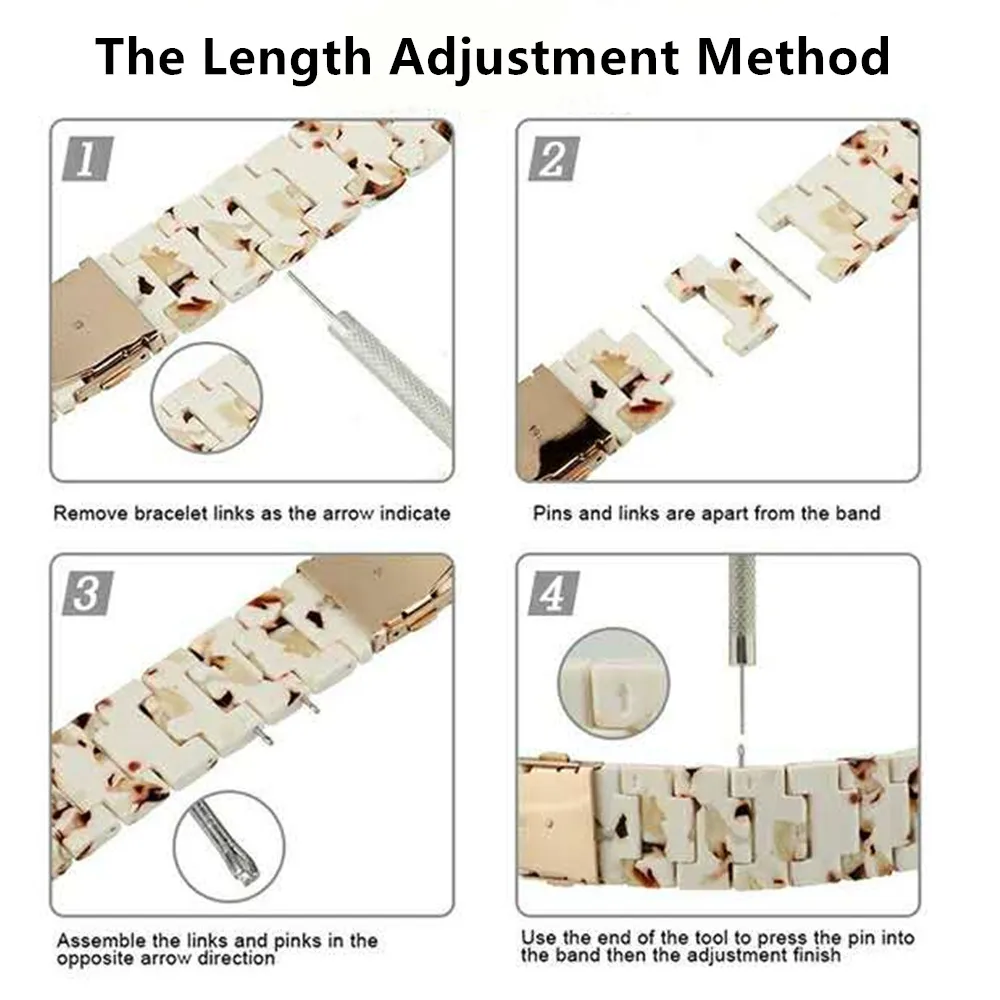 The Length Adjustment Method

1

Remove bracelet links as the arrow indicate

2

Pins and links are apart from the band

3

Assemble the links and pinks in the opposite arrow direction

4

Use the end of the tool to press the pin into the band then the adjustment finish