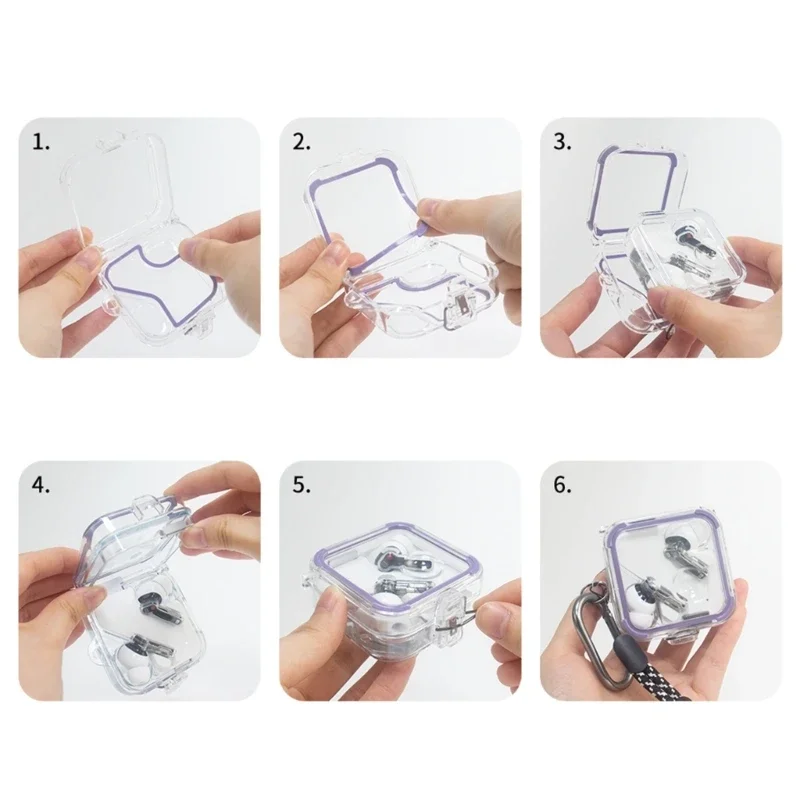 1.

2.

3.

4.

5.

6.