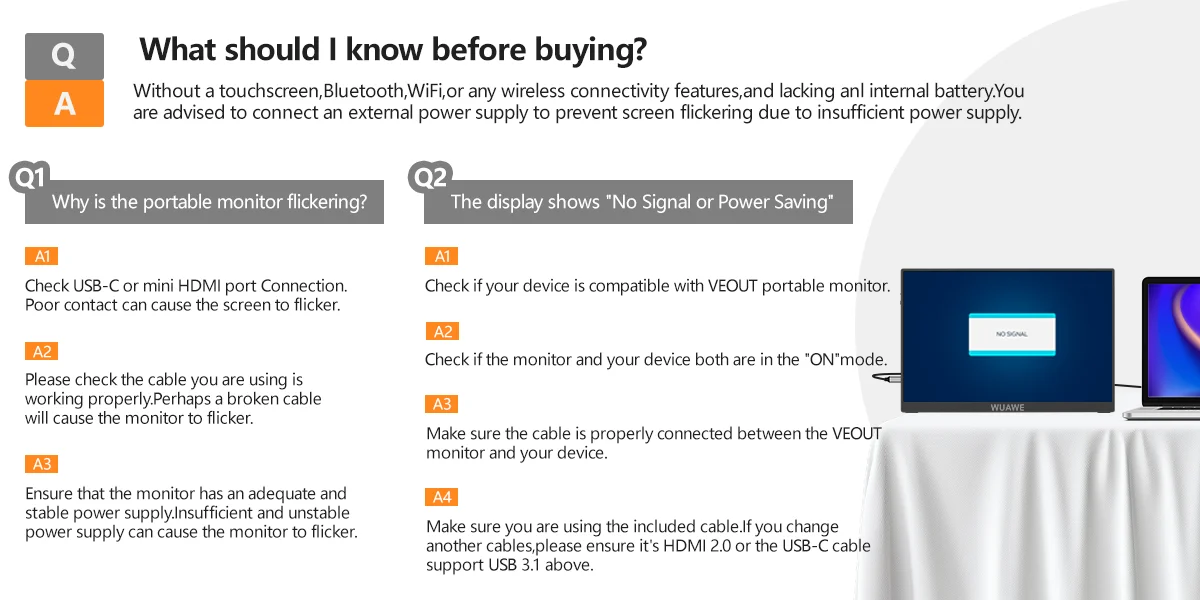 Q
A

What should I know before buying?

Without a touchscreen,Bluetooth,WiFi,or any wireless connectivity features,and lacking anl internal battery.You are advised to connect an external power supply to prevent screen flickering due to insufficient power supply.

Q1
Why is the portable monitor flickering?

A1
Check USB-C or mini HDMI port Connection. Poor contact can cause the screen to flicker.

A2
Please check the cable you are using is working properly.Perhaps a broken cable will cause the monitor to flicker.

A3
Ensure that the monitor has an adequate and stable power supply.Insufficient and unstable power supply can cause the monitor to flicker.

Q2
The display shows "No Signal or Power Saving"

A1
Check if your device is compatible with VEOUT portable monitor.

A2
Check if the monitor and your device both are in the "ON"mode.

A3
Make sure the cable is properly connected between the VEOUT monitor and your device.

A4
Make sure you are using the included cable.If you change another cables,please ensure it's HDMI 2.0 or the USB-C cable support USB 3.1 above.

NO SIGNAL

WUAWE