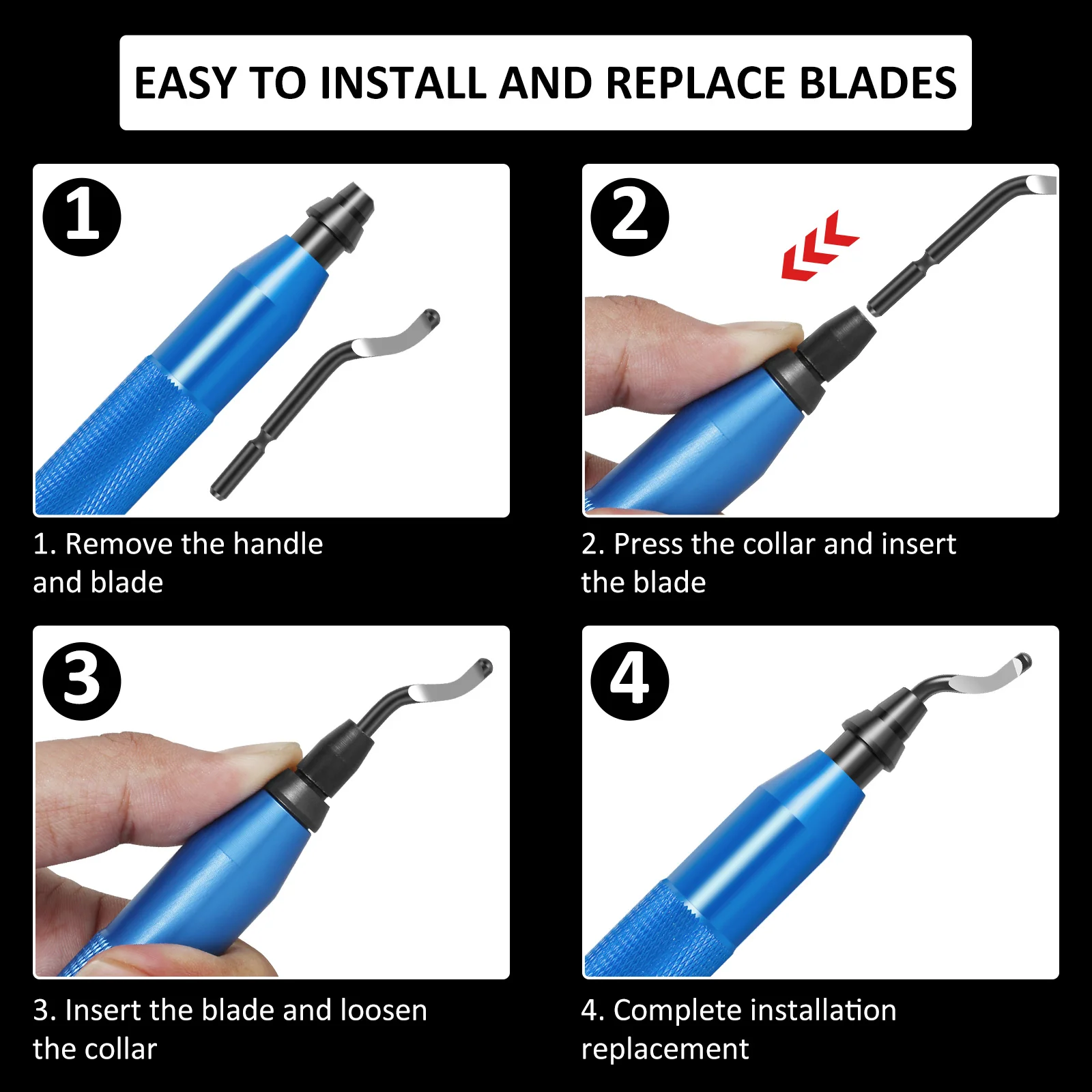 EASY TO INSTALL AND REPLACE BLADES

1

1. Remove the handle and blade

2

2. Press the collar and insert the blade

3

3. Insert the blade and loosen the collar

4

4. Complete installation replacement