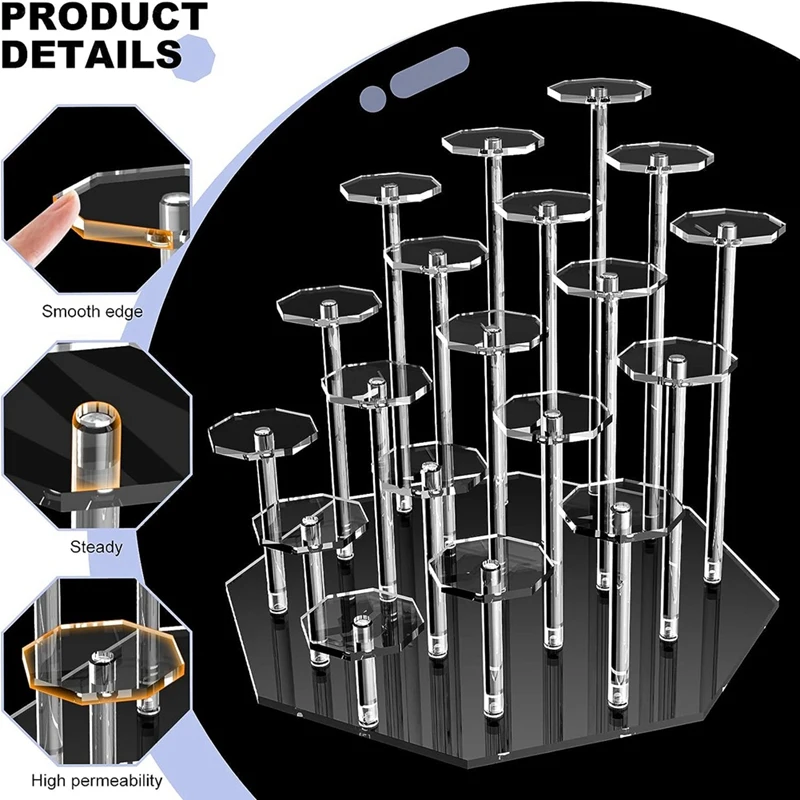 PRODUCT DETAILS

Smooth edge

Steady

High permeability