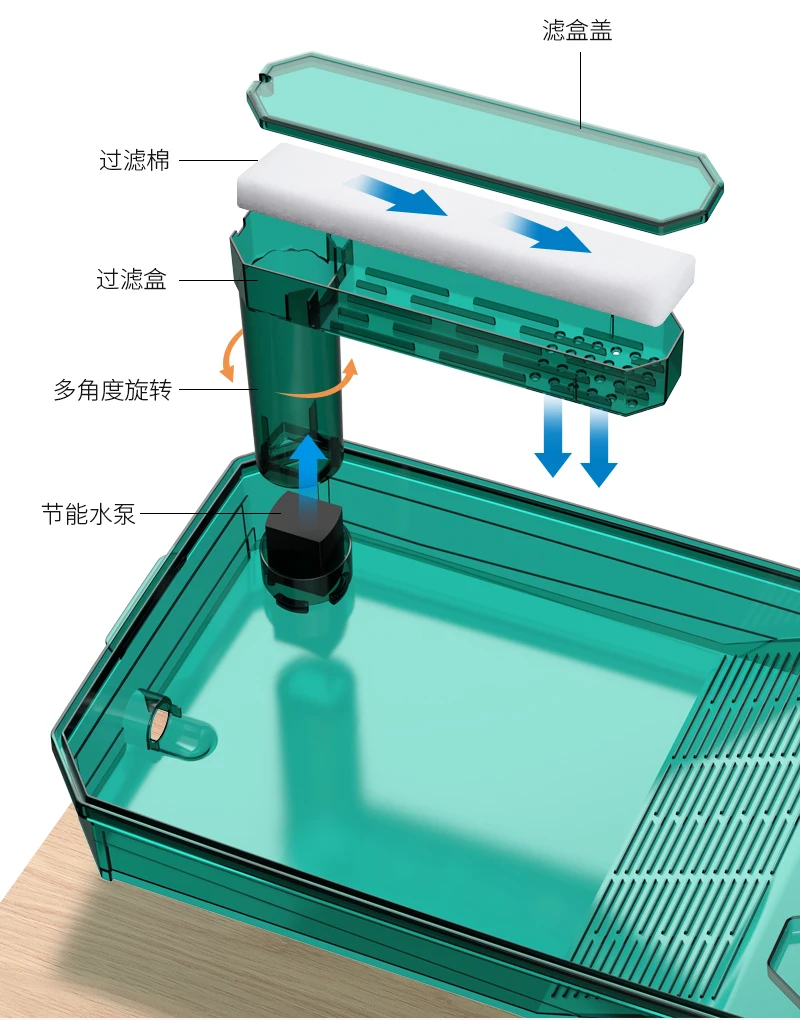 滤盒盖

过滤棉

过滤盒

多角度旋转

节能水泵